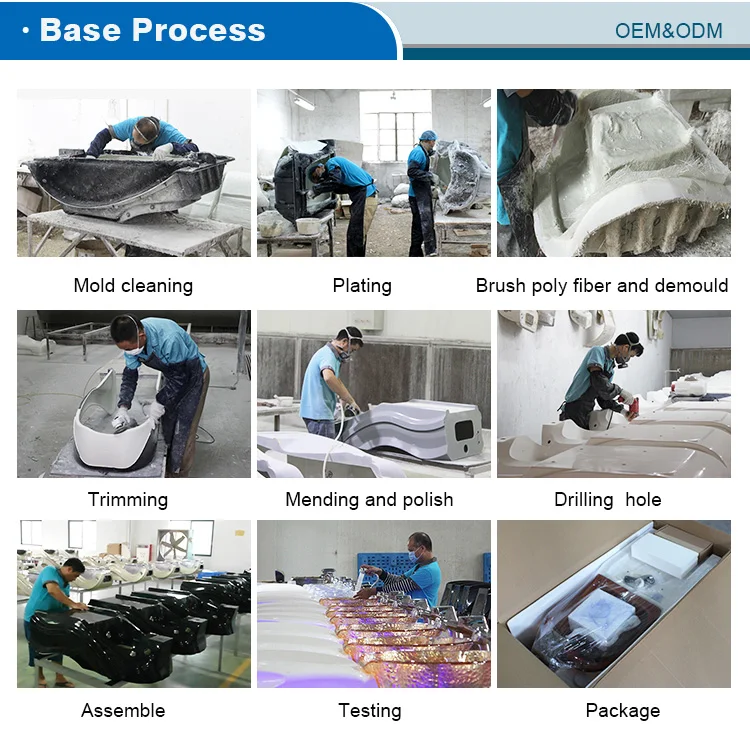 · Base Process

OEM&ODM

Mold cleaning

Plating

Brush poly fiber and demould

Trimming

Mending and polish

Drilling hole

Assemble

Testing

Package