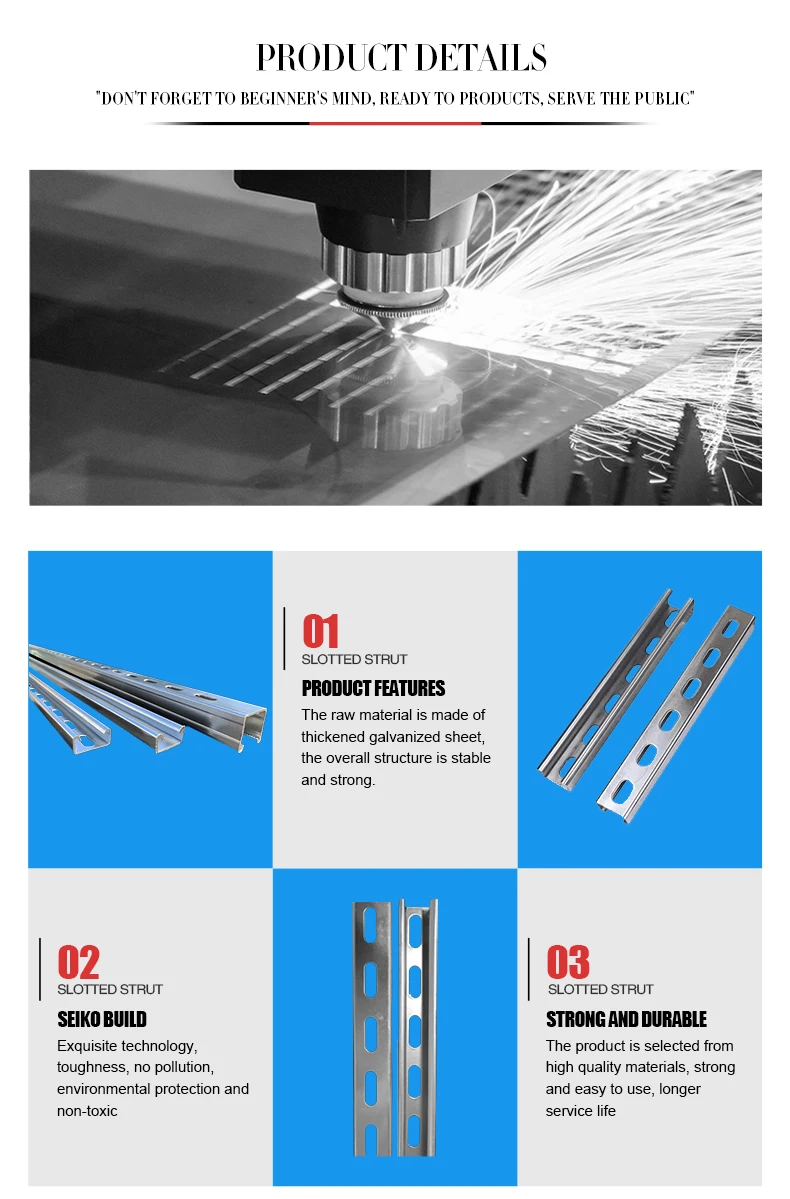 PRODUCT DETAILS

"DON'T FORGET TO BEGINNER'S MIND, READY TO PRODUCTS, SERVE THE PUBLIC"

01
SLOTTED STRUT
PRODUCT FEATURES
The raw material is made of thickened galvanized sheet, the overall structure is stable and strong.

02
SLOTTED STRUT
SEIKO BUILD
Exquisite technology, toughness, no pollution, environmental protection and non-toxic

03
SLOTTED STRUT
STRONG AND DURABLE
The product is selected from high quality materials, strong and easy to use, longer service life