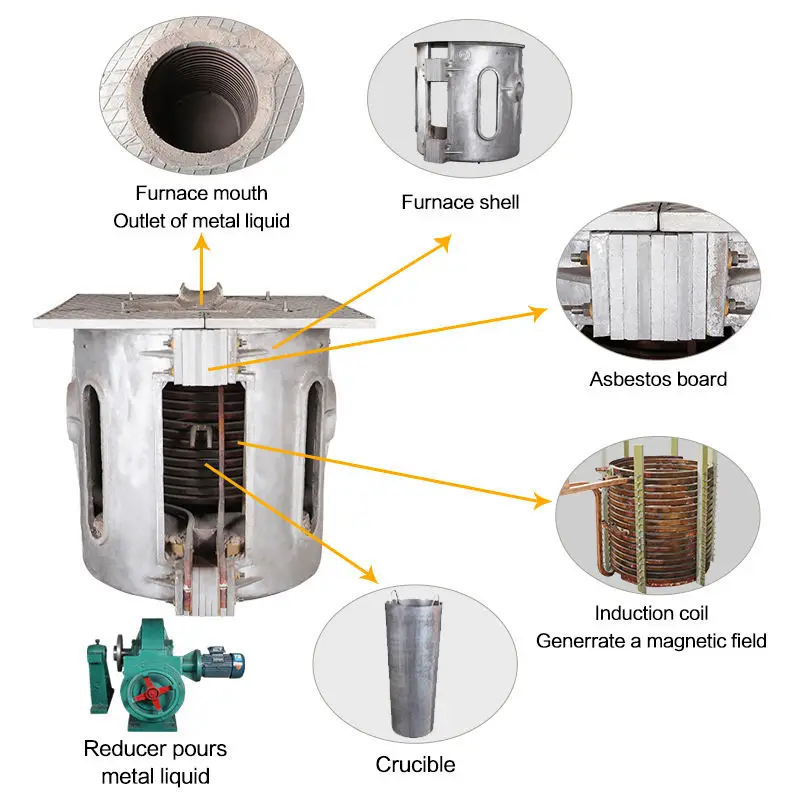 Furnace mouth
Outlet of metal liquid

Furnace shell

Asbestos board

Induction coil
Generrate a magnetic field

Reducer pours
metal liquid

Crucible