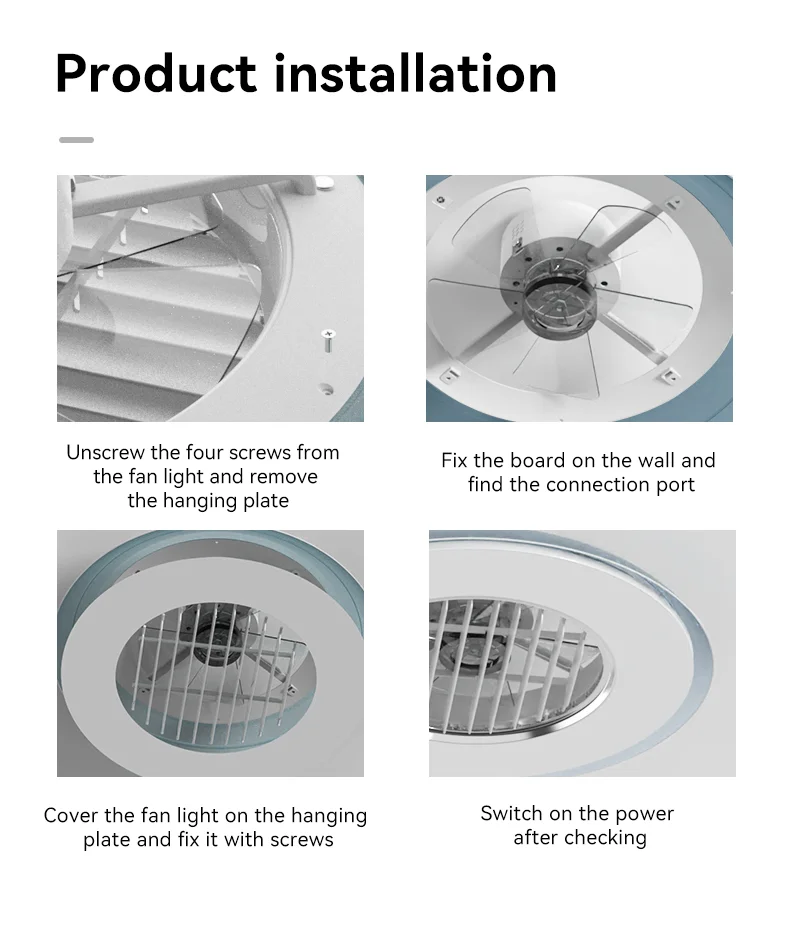 Product installation

Unscrew the four screws from the fan light and remove the hanging plate

Fix the board on the wall and find the connection port

Cover the fan light on the hanging plate and fix it with screws

Switch on the power after checking