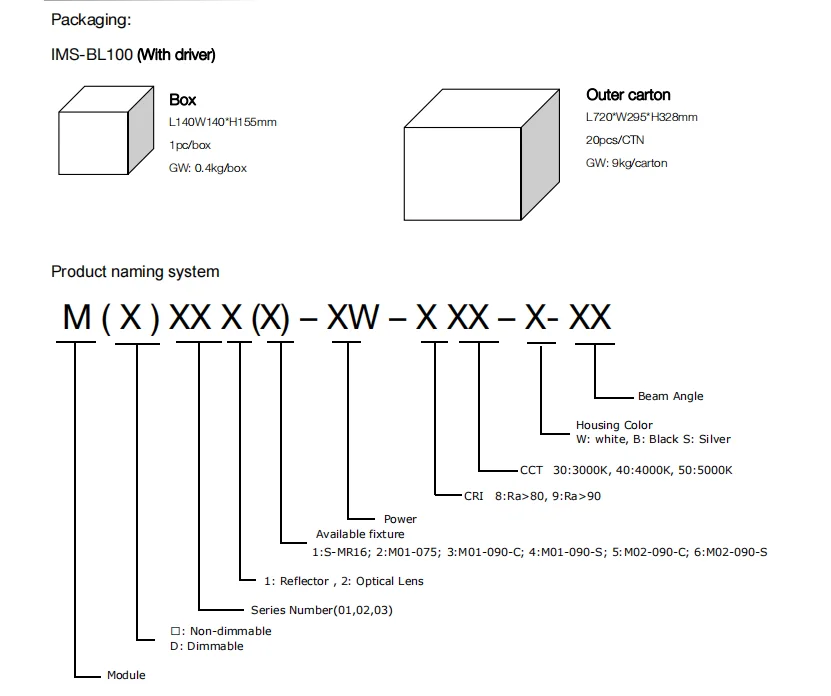 Packaging:

IMS-BL100 (With driver)

Box
L140W140*H155mm
1pc/box
GW: 0.4kg/box

Outer carton
L720*W295*H328mm
20pcs/CTN
GW: 9kg/carton

Product naming system

M ( X ) XX X (X) – XW – X XX – X- XX

Beam Angle

Housing Color
W: white, B: Black S: Silver

CCT 30:3000K, 40:4000K, 50:5000K

CRI 8:Ra>80, 9:Ra>90

Power

Available fixture
1:S-MR16; 2:M01-075; 3:M01-090-C; 4:M01-090-S; 5:M02-090-C; 6:M02-090-S

1: Reflector , 2: Optical Lens

Series Number(01,02,03)

□: Non-dimmable
D: Dimmable

Module