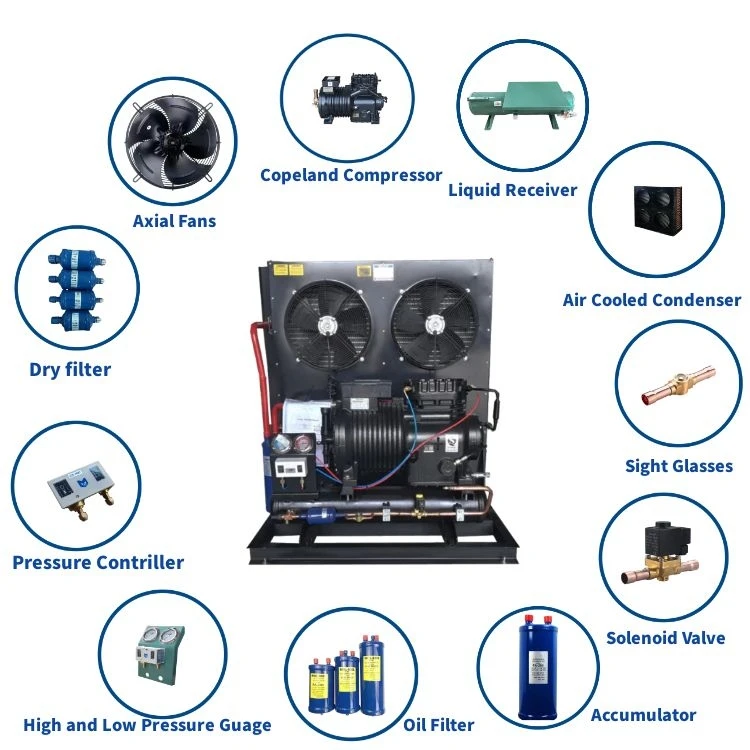 Copeland Compressor

Liquid Receiver

Axial Fans

Air Cooled Condenser

Dry filter

Sight Glasses

Pressure Contriller

Solenoid Valve

High and Low Pressure Guage

Oil Filter

Accumulator