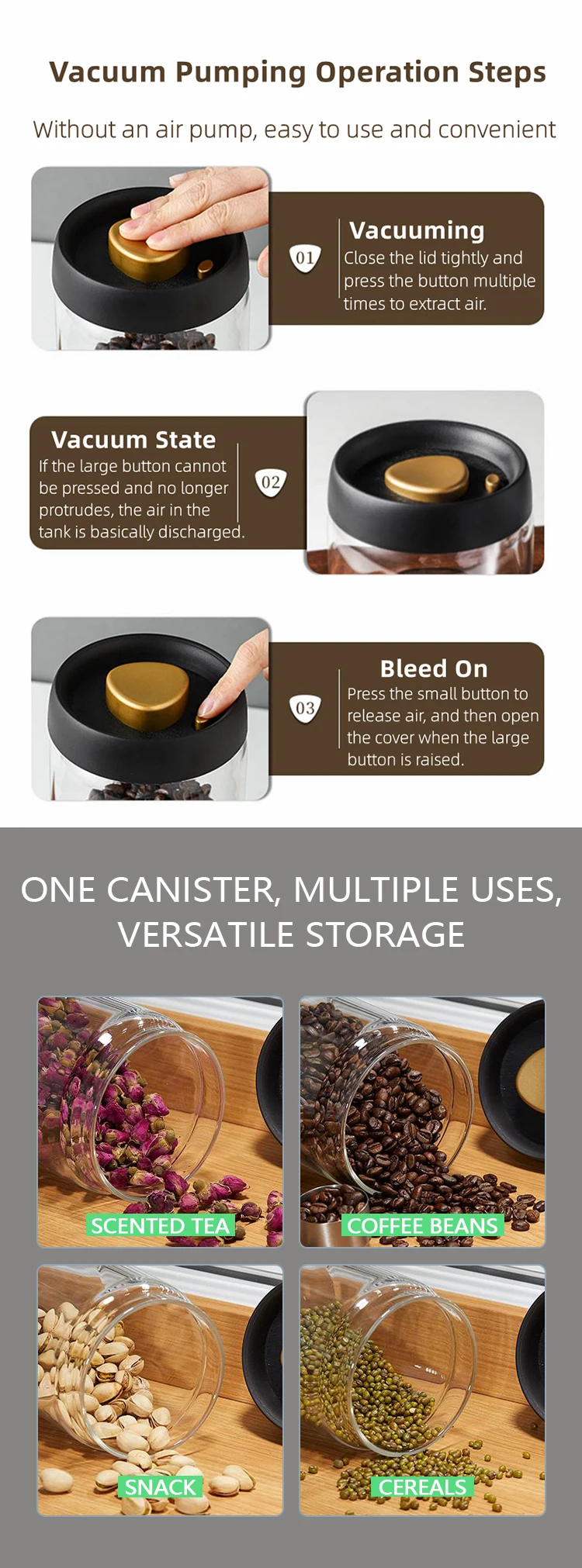 Vacuum Pumping Operation Steps

Without an air pump, easy to use and convenient

01

Vacuuming

Close the lid tightly and press the button multiple times to extract air.

Vacuum State

If the large button cannot be pressed and no longer protrudes, the air in the tank is basically discharged.

02

03

Bleed On

Press the small button to release air, and then open the cover when the large button is raised.

ONE CANISTER, MULTIPLE USES, VERSATILE STORAGE

SCENTED TEA

COFFEE BEANS

SNACK

CEREALS