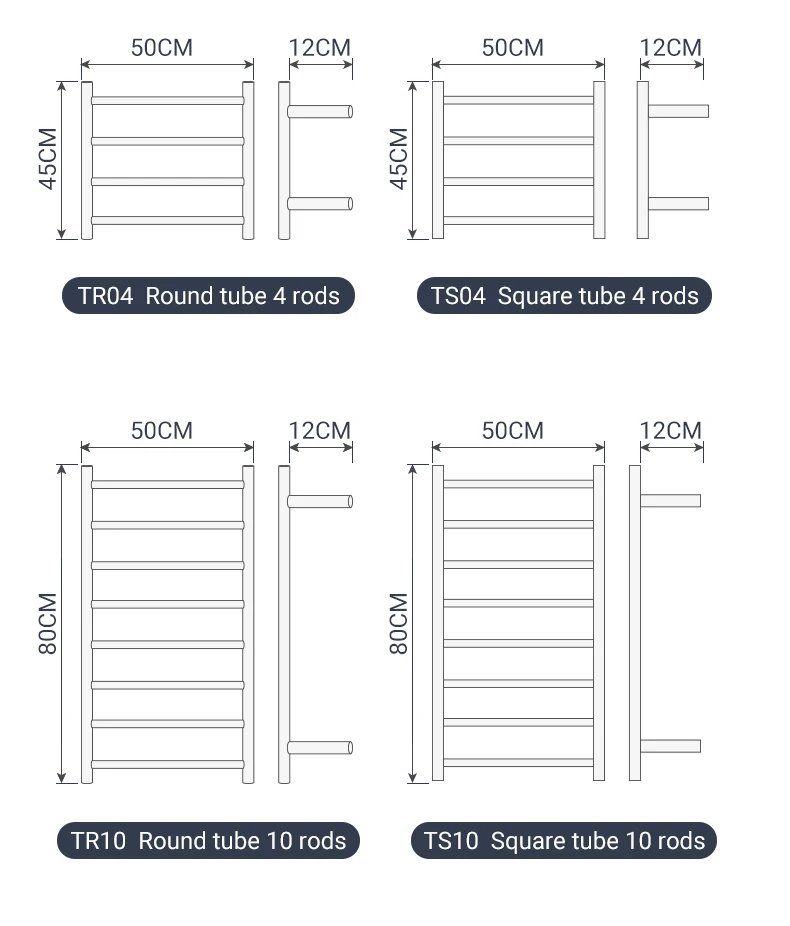 50CM
12CM
45CM
TR04 Round tube 4 rods

50CM
12CM
45CM
TS04 Square tube 4 rods

50CM
12CM
80CM
TR10 Round tube 10 rods

50CM
12CM
80CM
TS10 Square tube 10 rods