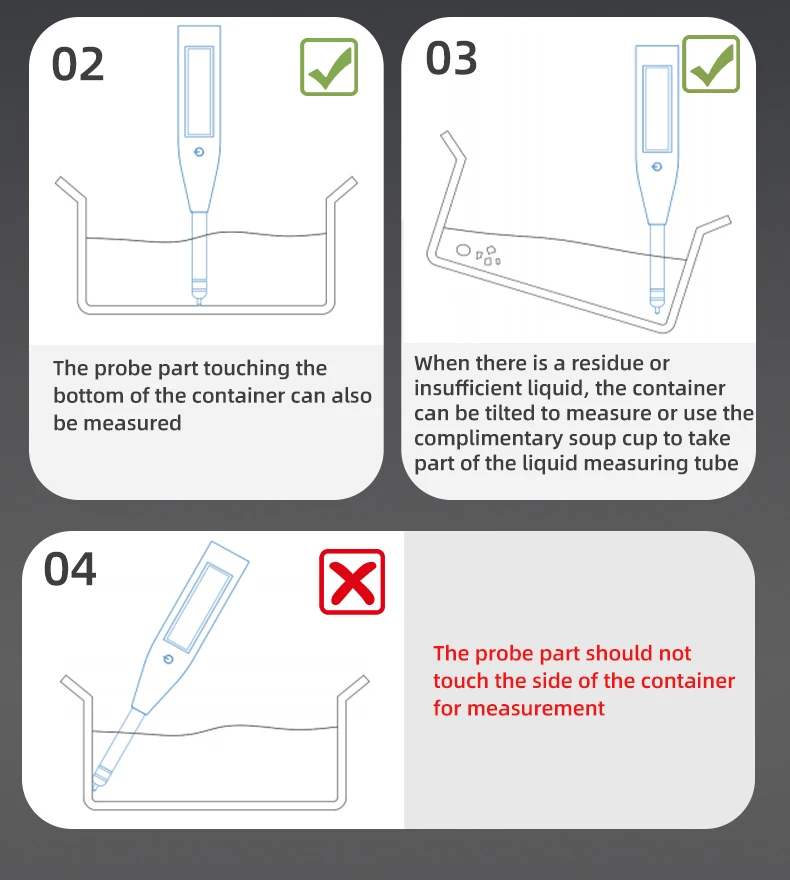 02

The probe part touching the bottom of the container can also be measured

03

When there is a residue or insufficient liquid, the container can be tilted to measure or use the complimentary soup cup to take part of the liquid measuring tube

04

The probe part should not touch the side of the container for measurement