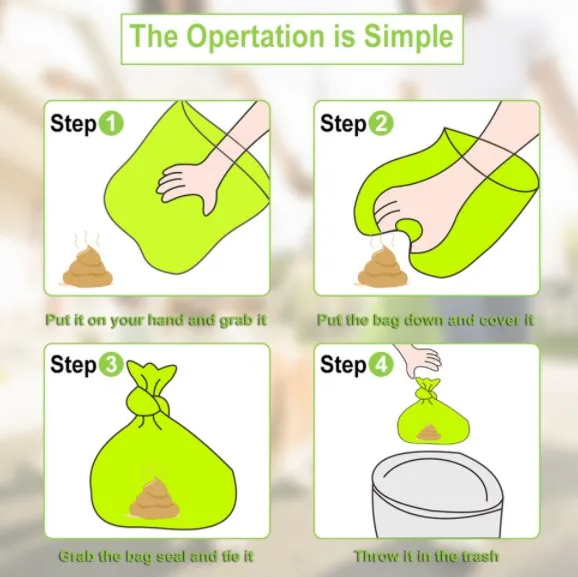 The Opertation is Simple

Step 1

Put it on your hand and grab it

Step 2

Put the bag down and cover it

Step 3

Grab the bag seal and tie it

Step 4

Throw it in the trash