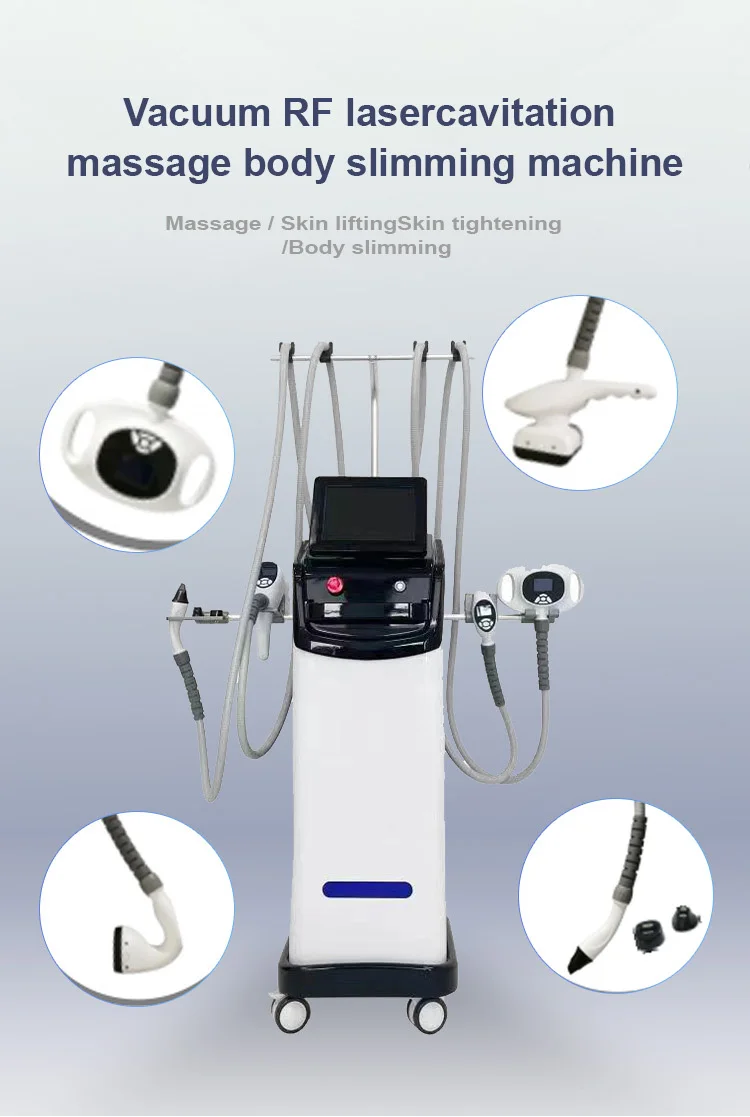 Vacuum RF lasercavitation massage body slimming machine

Massage / Skin liftingSkin tightening /Body slimming