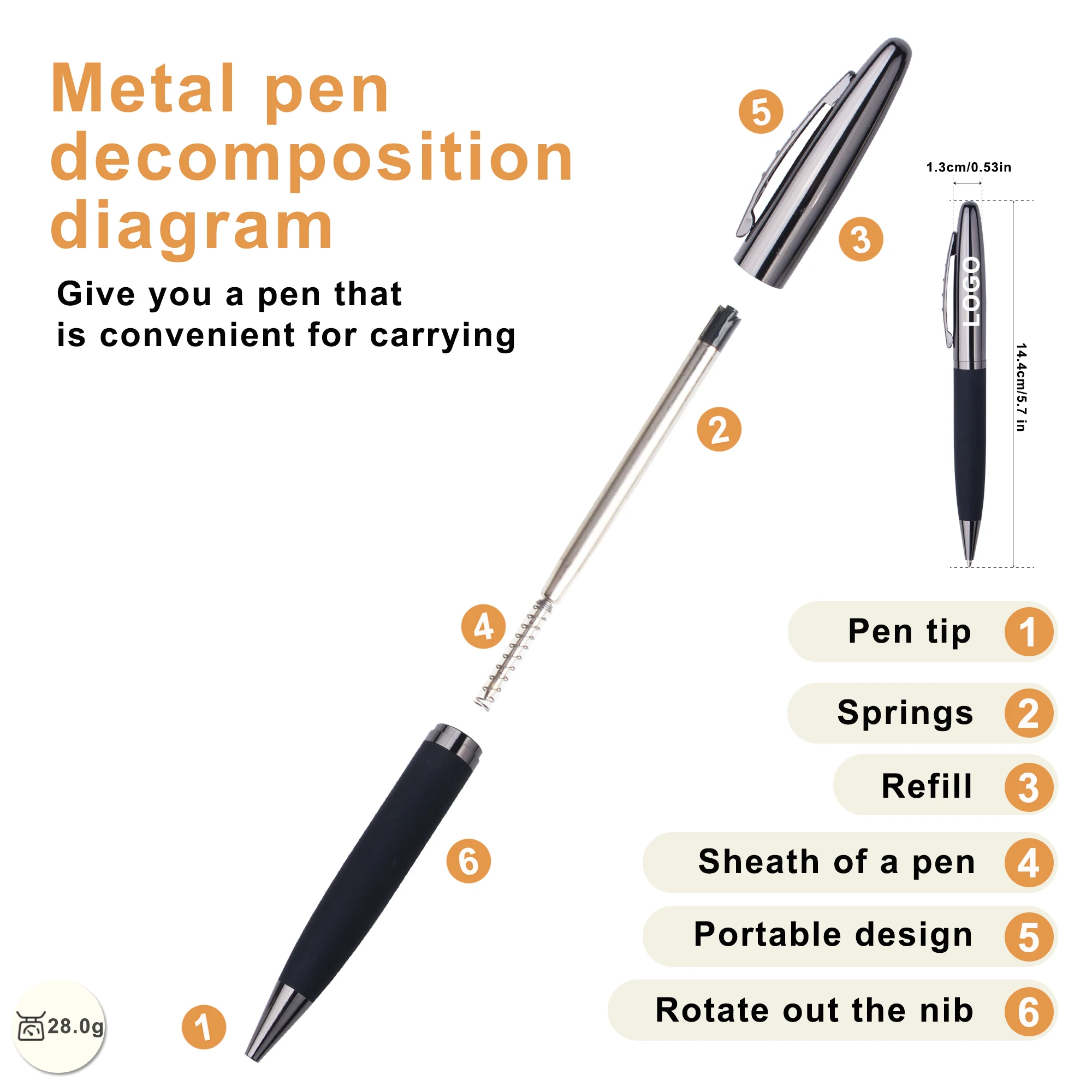 Metal pen decomposition diagram

Give you a pen that is convenient for carrying

5

3

2

4

6

1

1.3cm/0.53in

LOGO

14.4cm/5.7 in

Pen tip 1

Springs 2

Refill 3

Sheath of a pen 4

Portable design 5

Rotate out the nib 6

28.0g