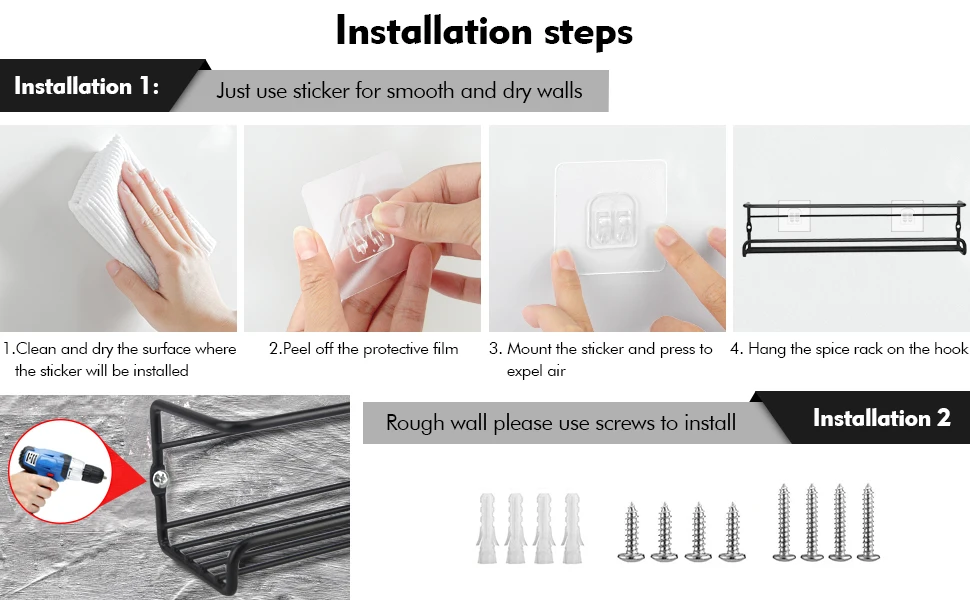 Installation steps

Installation 1: Just use sticker for smooth and dry walls

1.Clean and dry the surface where the sticker will be installed

2.Peel off the protective film

3. Mount the sticker and press to expel air

4. Hang the spice rack on the hook

Rough wall please use screws to install

Installation 2