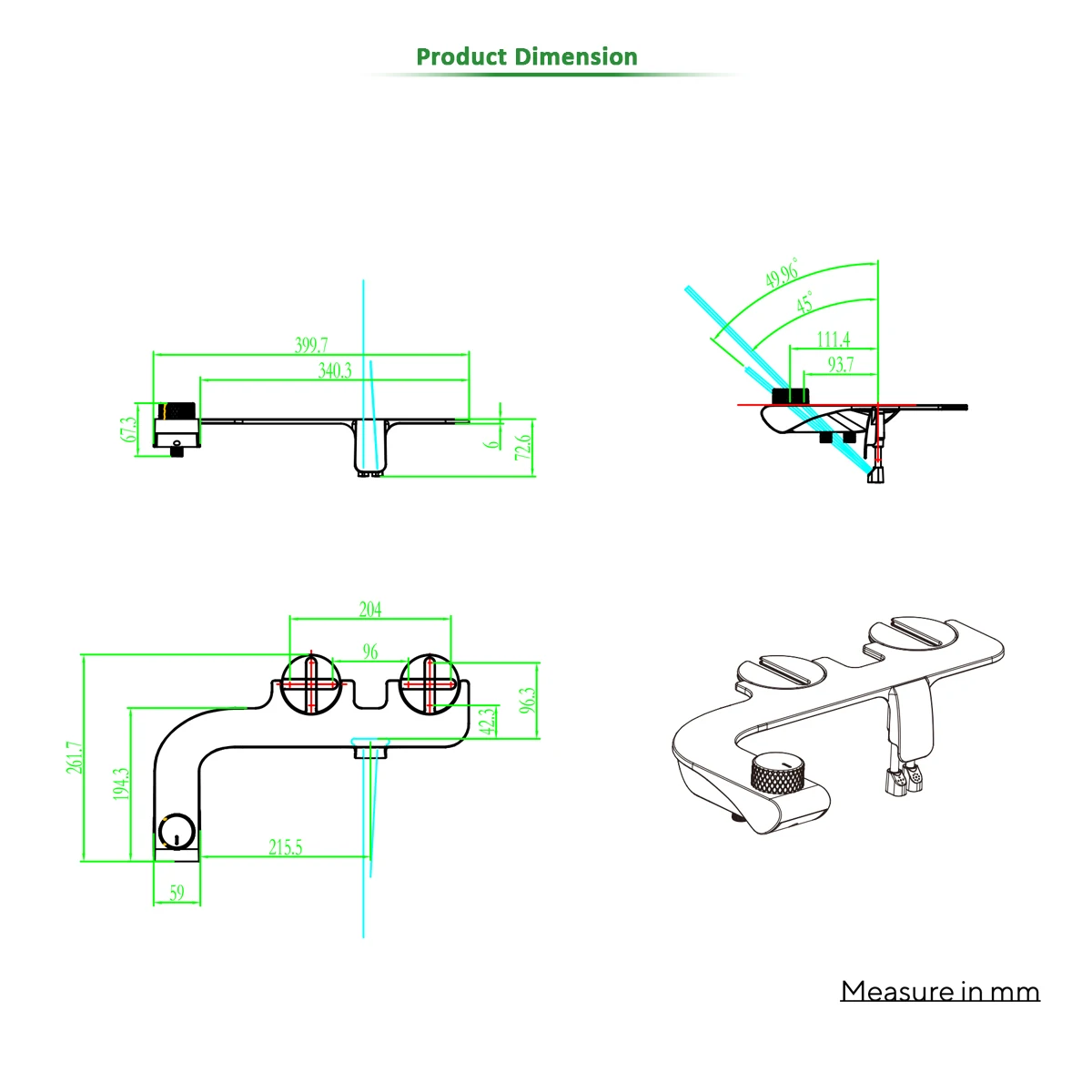 Product Dimension

399.7
340.3
67.3
6
72.6

49.96°
45°
111.4
93.7

204
96
96.3
42.3
261.7
194.3
215.5
59

Measure in mm