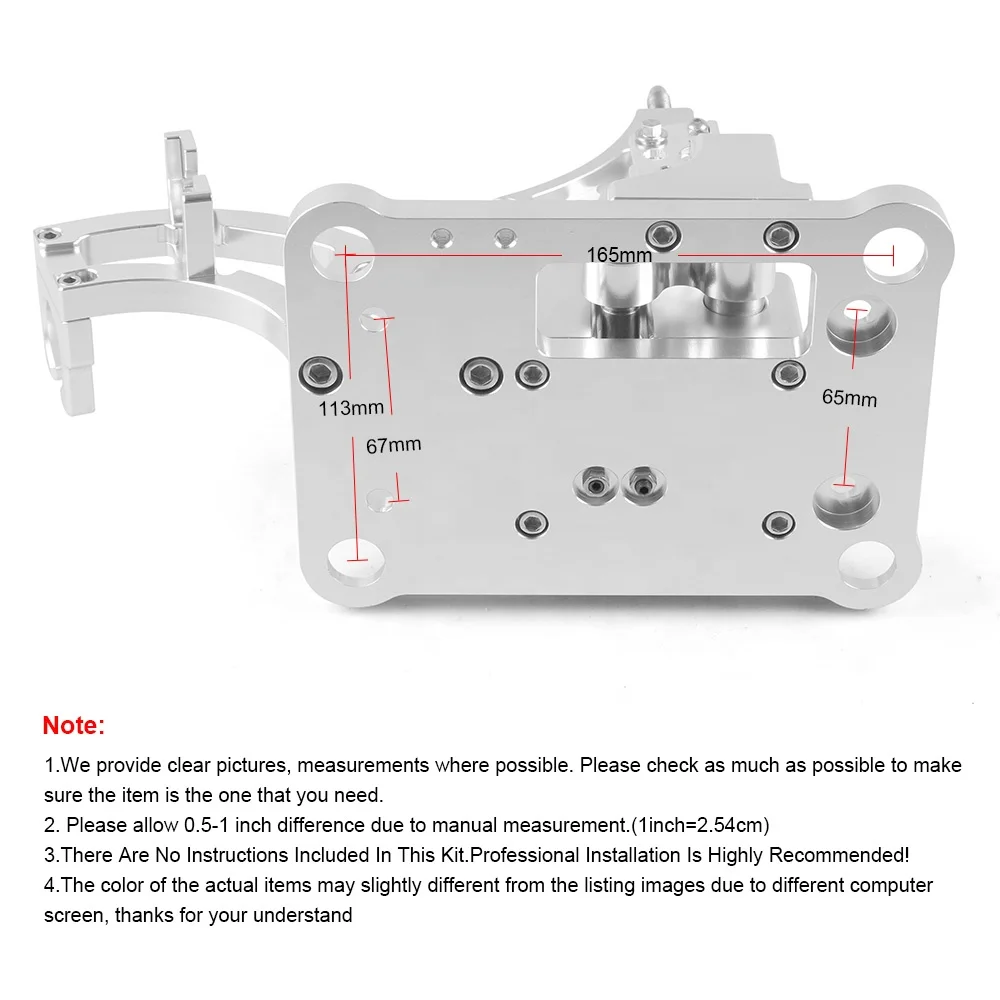 165mm

113mm

67mm

65mm

Note:

1.We provide clear pictures, measurements where possible. Please check as much as possible to make sure the item is the one that you need.

2. Please allow 0.5-1 inch difference due to manual measurement.(1inch=2.54cm)

3.There Are No Instructions Included In This Kit.Professional Installation Is Highly Recommended!

4.The color of the actual items may slightly different from the listing images due to different computer screen, thanks for your understand