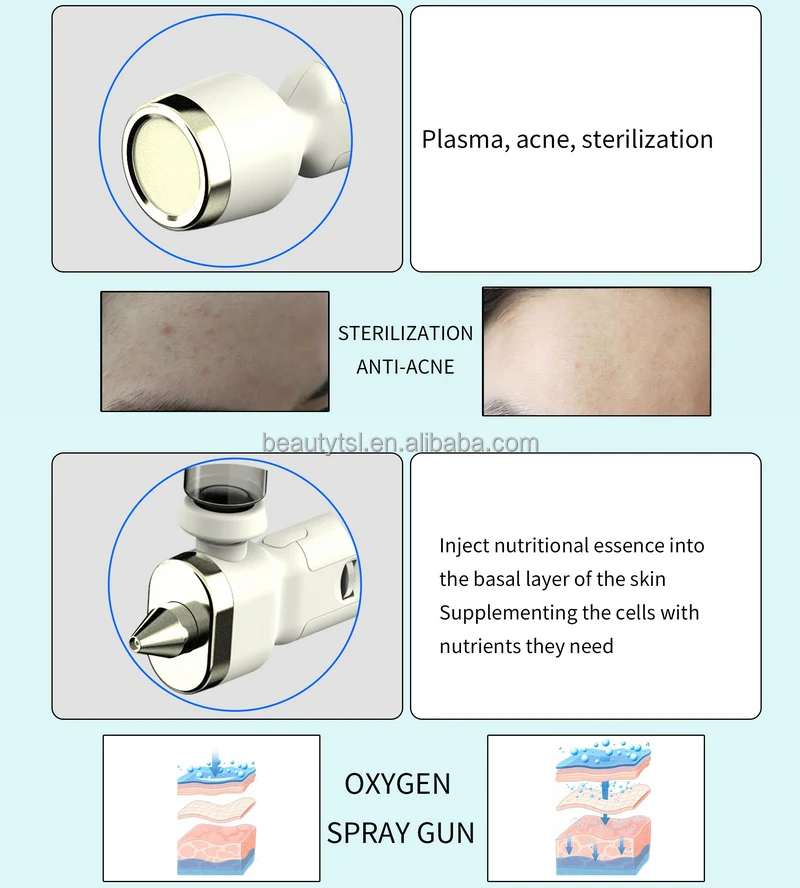 Plasma, acne, sterilization

STERILIZATION
ANTI-ACNE

beautytsl.en.alibaba.com

Inject nutritional essence into the basal layer of the skin
Supplementing the cells with nutrients they need

OXYGEN
SPRAY GUN