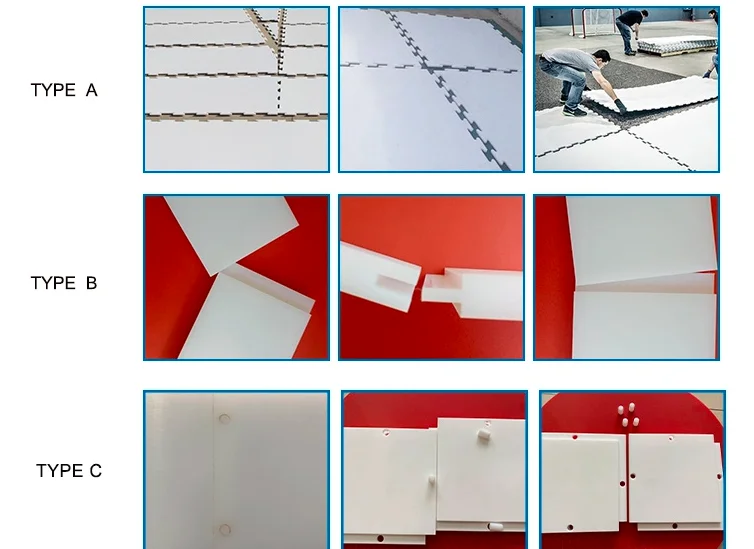 TYPE A

TYPE B

TYPE C