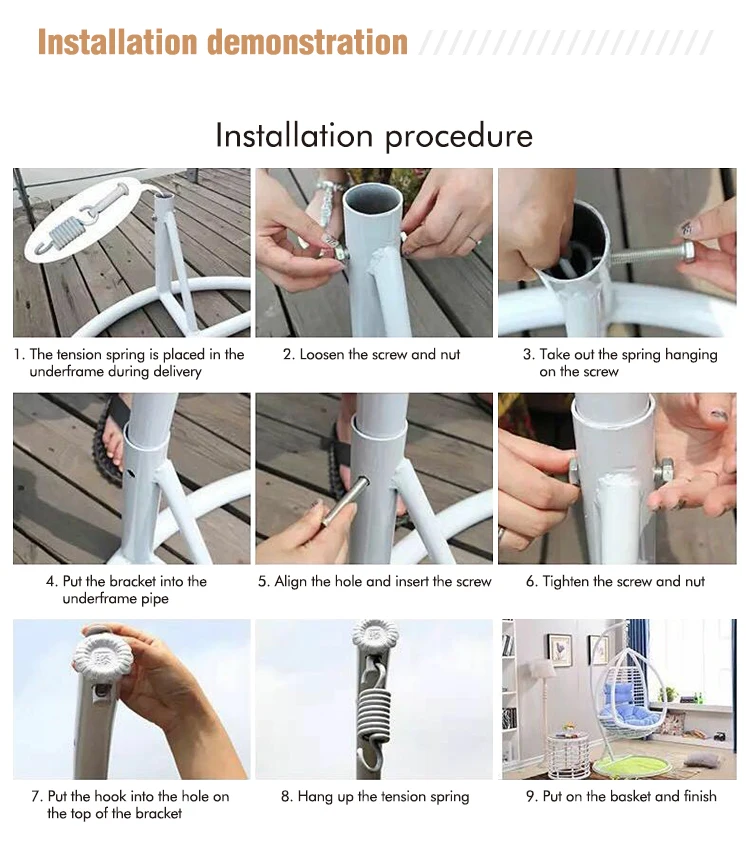 Installation demonstration

Installation procedure

1. The tension spring is placed in the underframe during delivery

2. Loosen the screw and nut

3. Take out the spring hanging on the screw

4. Put the bracket into the underframe pipe

5. Align the hole and insert the screw

6. Tighten the screw and nut

7. Put the hook into the hole on the top of the bracket

8. Hang up the tension spring

9. Put on the basket and finish