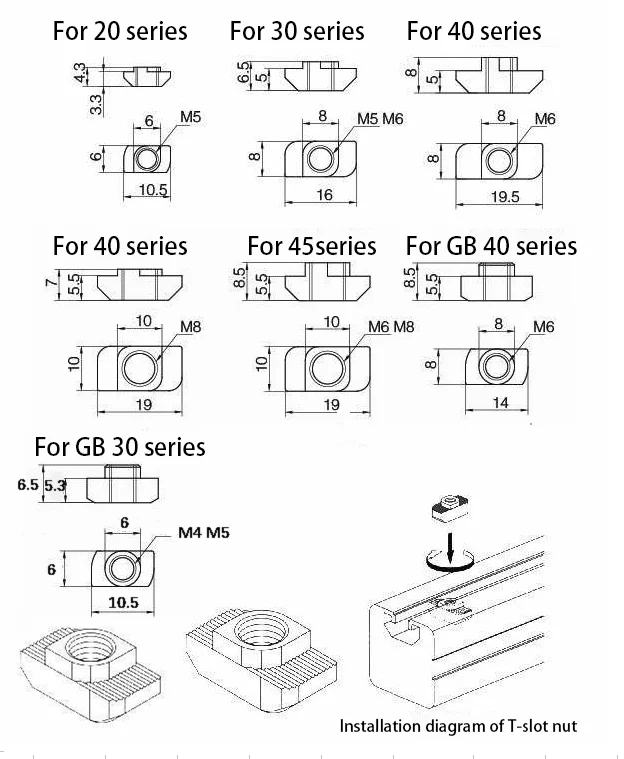 For 20 series

4.3
3.3
6
M5
6
10.5

For 30 series

6.5
5
8
M5 M6
8
16

For 40 series

8
5
8
M6
8
19.5

For 40 series

7
5.5
10
M8
10
19

For 45series

8.5
5.5
10
M6 M8
10
19

For GB 40 series

8.5
5.5
8
M6
8
14

For GB 30 series

6.5
5.3
6
M4 M5
6
10.5

Installation diagram of T-slot nut