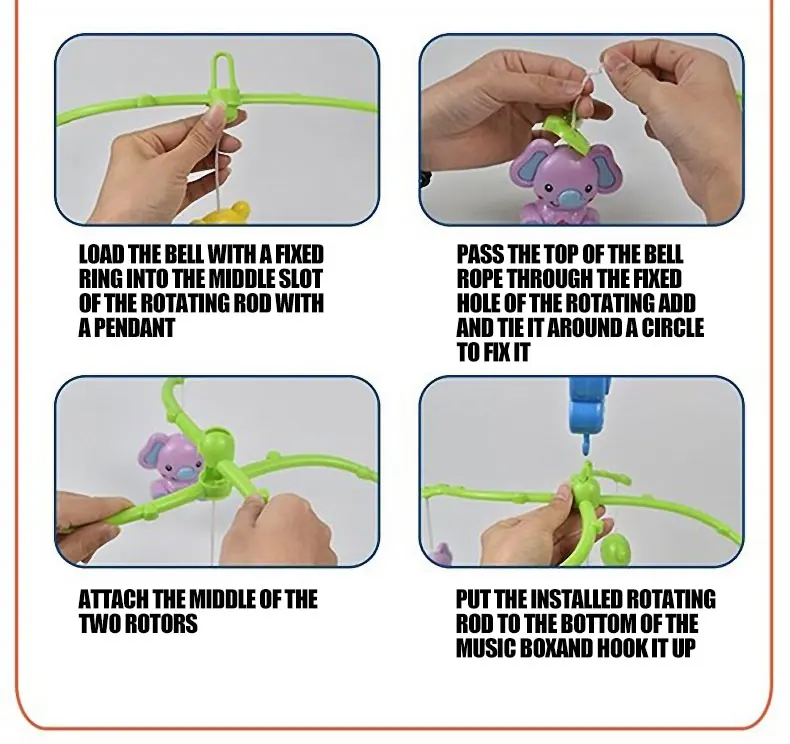 LOAD THE BELL WITH A FIXED RING INTO THE MIDDLE SLOT OF THE ROTATING ROD WITH A PENDANT

PASS THE TOP OF THE BELL ROPE THROUGH THE FIXED HOLE OF THE ROTATING ADD AND TIE IT AROUND A CIRCLE TO FIX IT

ATTACH THE MIDDLE OF THE TWO ROTORS

PUT THE INSTALLED ROTATING ROD TO THE BOTTOM OF THE MUSIC BOXAND HOOK IT UP