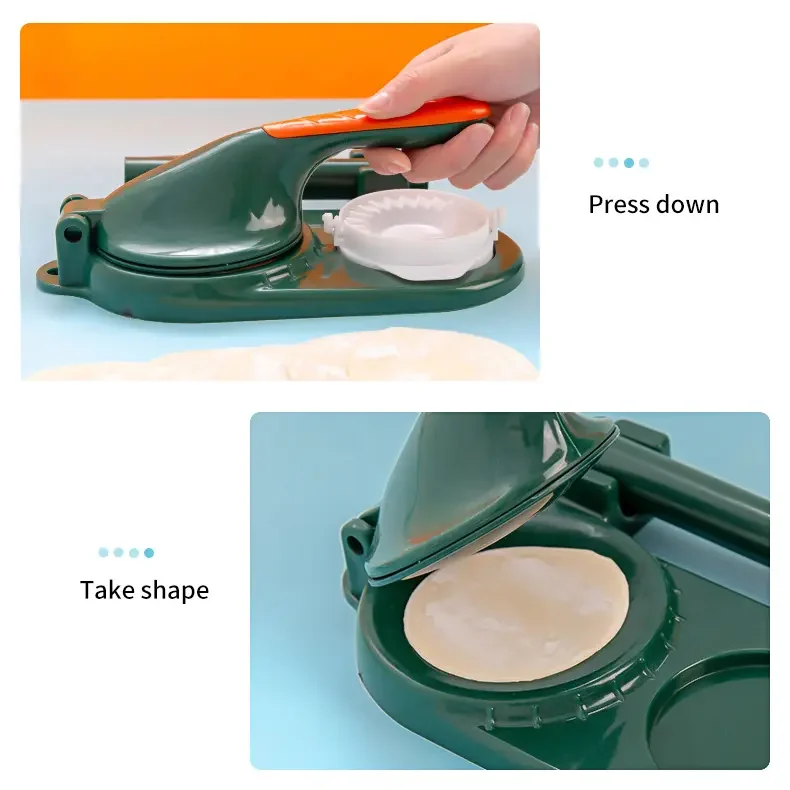 Press down

Take shape