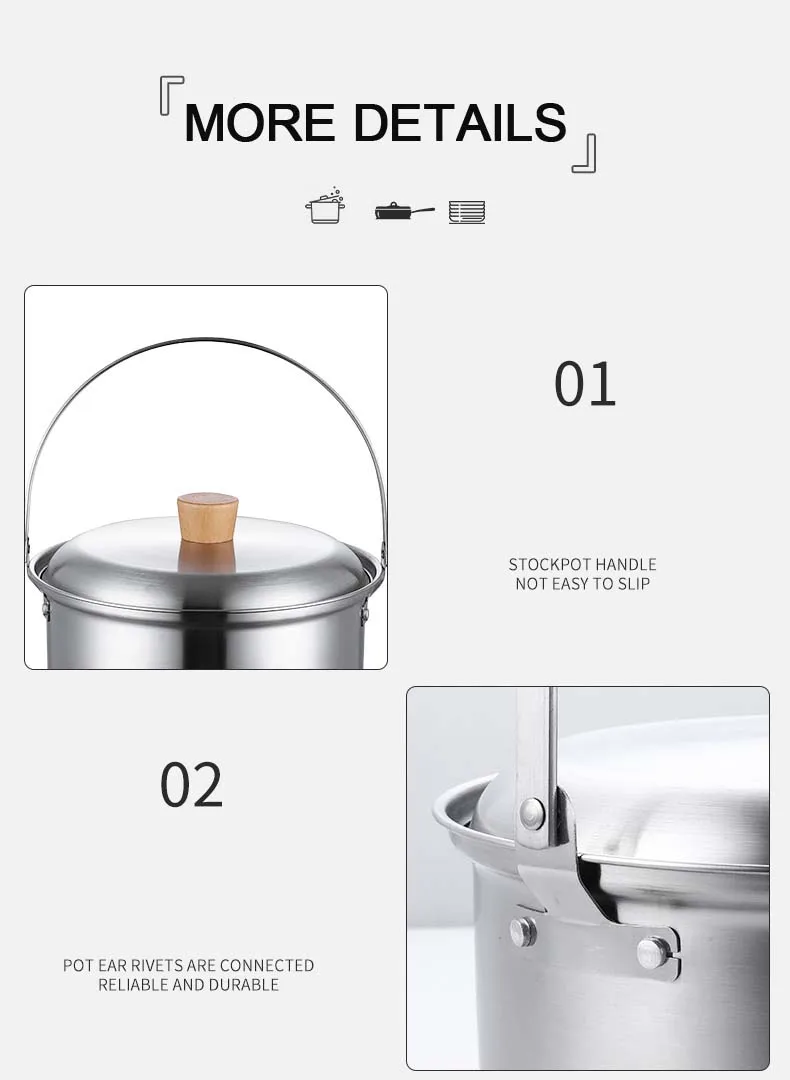 MORE DETAILS

01

STOCKPOT HANDLE
NOT EASY TO SLIP

02

POT EAR RIVETS ARE CONNECTED
RELIABLE AND DURABLE