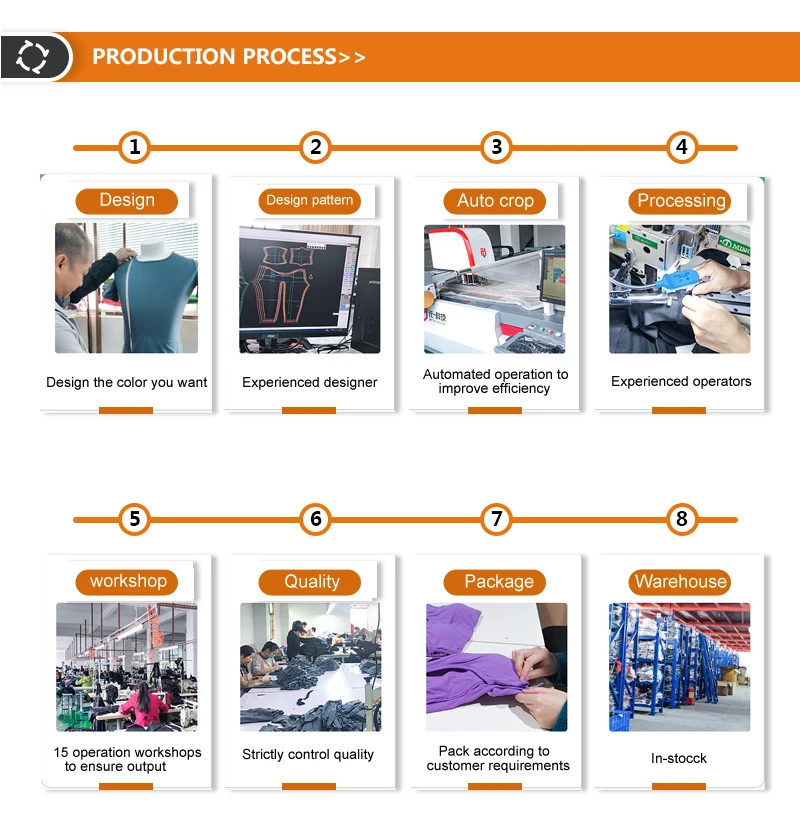 PRODUCTION PROCESS>>

1
Design
Design the color you want

2
Design pattern
Experienced designer

3
Auto crop
Automated operation to improve efficiency

4
Processing
Experienced operators

5
workshop
15 operation workshops to ensure output

6
Quality
Strictly control quality

7
Package
Pack according to customer requirements

8
Warehouse
In-stocck