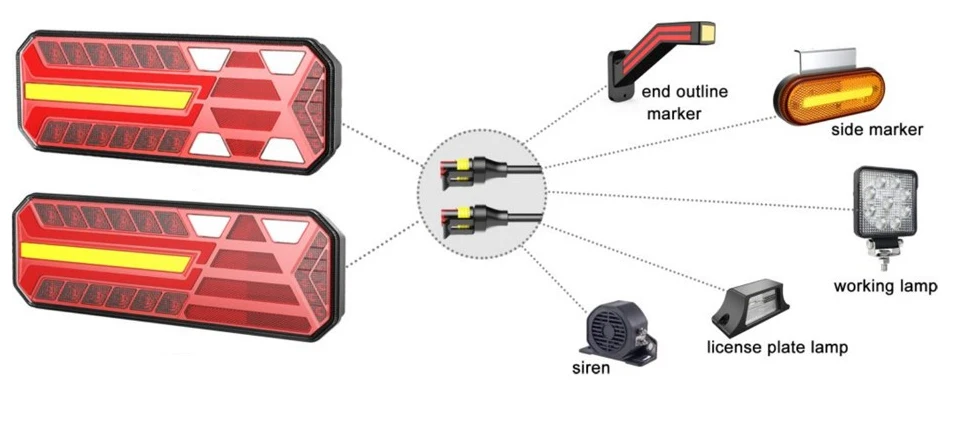 end outline marker

side marker

working lamp

license plate lamp

siren