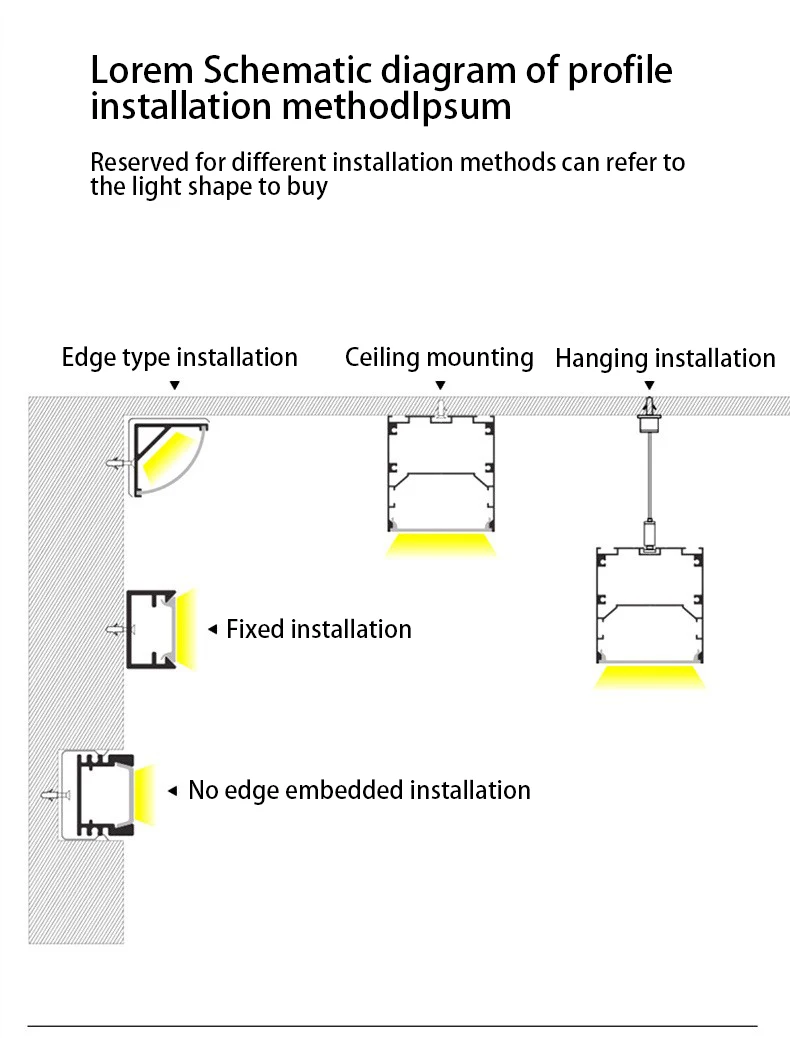 Lorem Schematic diagram of profile installation methodIpsum

Reserved for different installation methods can refer to the light shape to buy

Edge type installation

Ceiling mounting

Hanging installation

Fixed installation

No edge embedded installation