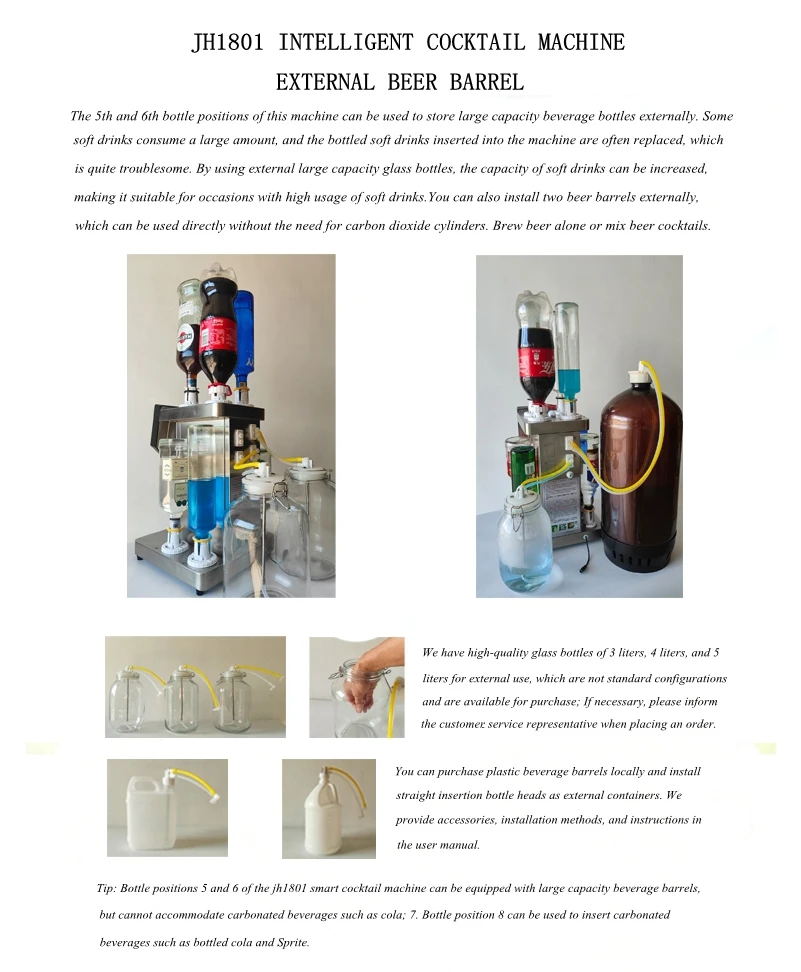 JH1801 INTELLIGENT COCKTAIL MACHINE

EXTERNAL BEER BARREL

The 5th and 6th bottle positions of this machine can be used to store large capacity beverage bottles externally. Some soft drinks consume a large amount, and the bottled soft drinks inserted into the machine are often replaced, which is quite troublesome. By using external large capacity glass bottles, the capacity of soft drinks can be increased, making it suitable for occasions with high usage of soft drinks.You can also install two beer barrels externally, which can be used directly without the need for carbon dioxide cylinders. Brew beer alone or mix beer cocktails.

We have high-quality glass bottles of 3 liters, 4 liters, and 5 liters for external use, which are not standard configurations and are available for purchase; If necessary, please inform the customer service representative when placing an order.

You can purchase plastic beverage barrels locally and install straight insertion bottle heads as external containers. We provide accessories, installation methods, and instructions in the user manual.

Tip: Bottle positions 5 and 6 of the jh1801 smart cocktail machine can be equipped with large capacity beverage barrels, but cannot accommodate carbonated beverages such as cola; 7. Bottle position 8 can be used to insert carbonated beverages such as bottled cola and Sprite.