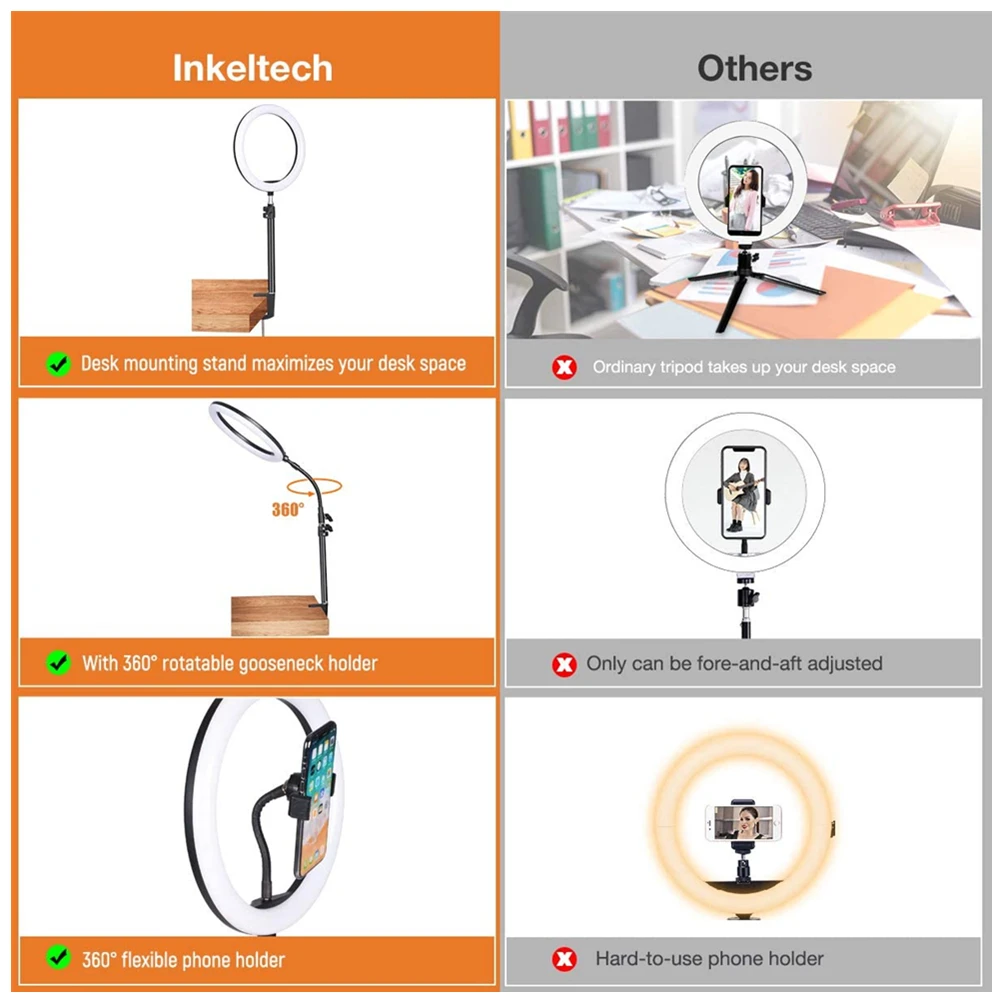 Inkeltech

Desk mounting stand maximizes your desk space

360°

With 360° rotatable gooseneck holder

360° flexible phone holder

Others

Ordinary tripod takes up your desk space

Only can be fore-and-aft adjusted

Hard-to-use phone holder