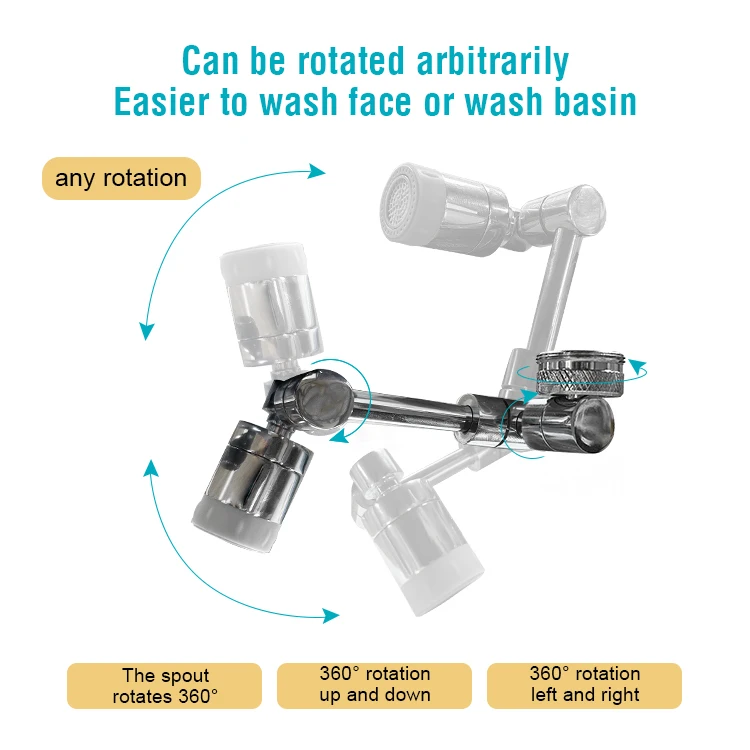 Can be rotated arbitrarily
Easier to wash face or wash basin

any rotation

The spout rotates 360°

360° rotation up and down

360° rotation left and right