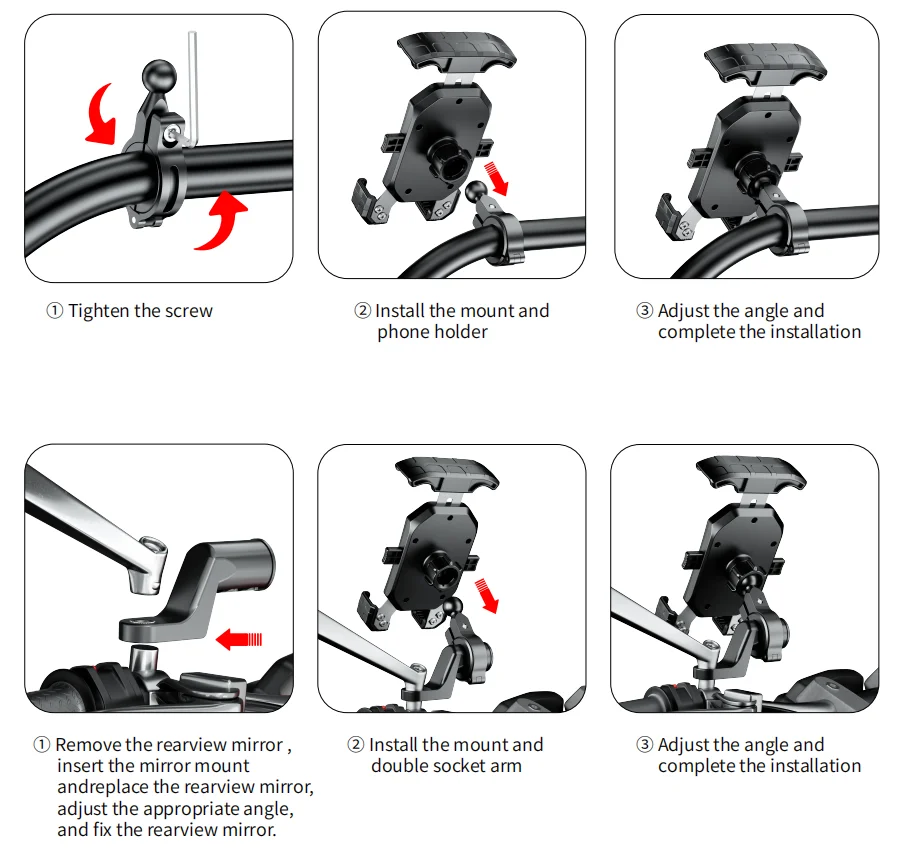 ① Tighten the screw

② Install the mount and phone holder

③ Adjust the angle and complete the installation

① Remove the rearview mirror , insert the mirror mount andreplace the rearview mirror, adjust the appropriate angle, and fix the rearview mirror.

② Install the mount and double socket arm

③ Adjust the angle and complete the installation