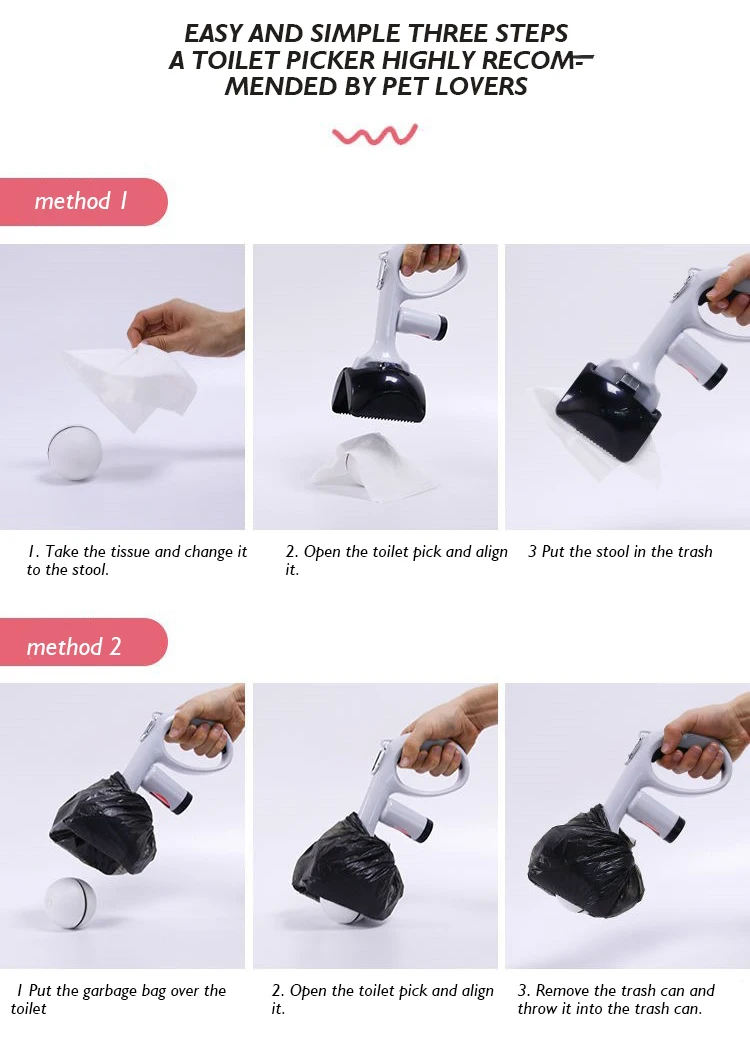 EASY AND SIMPLE THREE STEPS
A TOILET PICKER HIGHLY RECOMMENDED BY PET LOVERS

method 1

1. Take the tissue and change it to the stool.

2. Open the toilet pick and align it.

3 Put the stool in the trash

method 2

1 Put the garbage bag over the toilet

2. Open the toilet pick and align it.

3. Remove the trash can and throw it into the trash can.