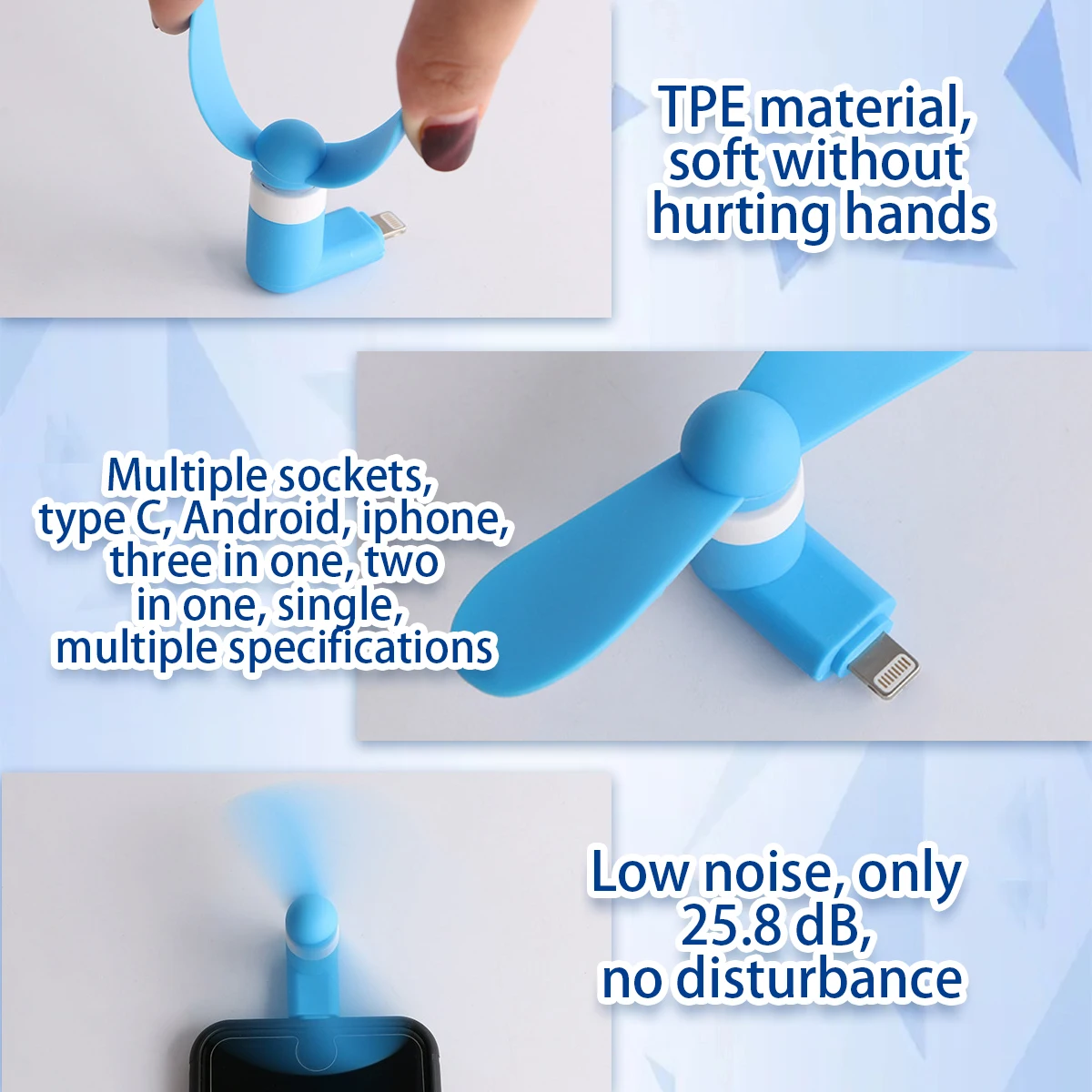 TPE material, soft without hurting hands

Multiple sockets, type C, Android, iphone, three in one, two in one, single, multiple specifications

Low noise, only 25.8 dB, no disturbance