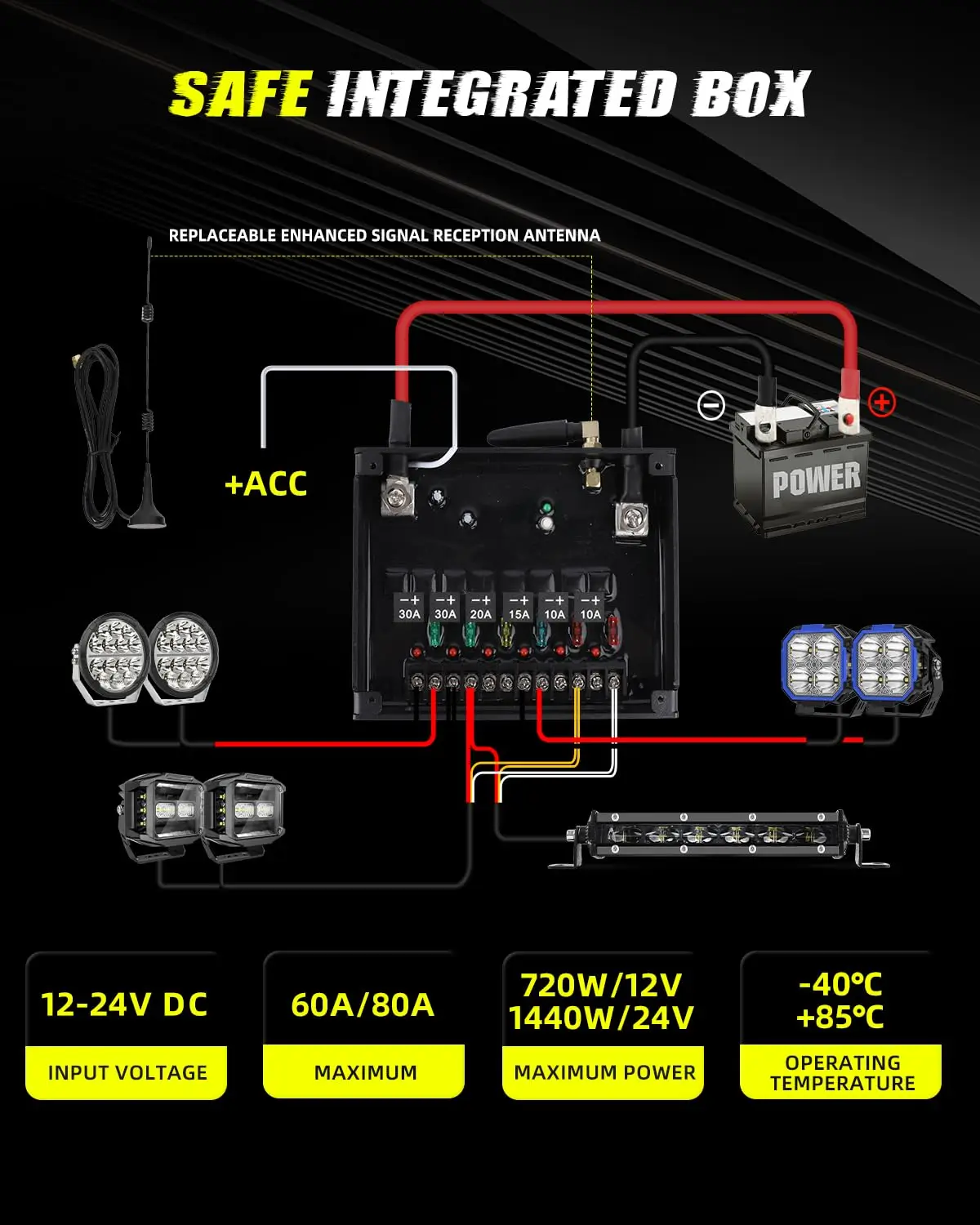 SAFE INTEGRATED BOX

REPLACEABLE ENHANCED SIGNAL RECEPTION ANTENNA

+ACC

POWER

−+ 30A
−+ 30A
−+ 20A
−+ 15A
−+ 10A
−+ 10A

12-24V DC
INPUT VOLTAGE

60A/80A
MAXIMUM

720W/12V
1440W/24V
MAXIMUM POWER

-40℃
+85℃
OPERATING TEMPERATURE