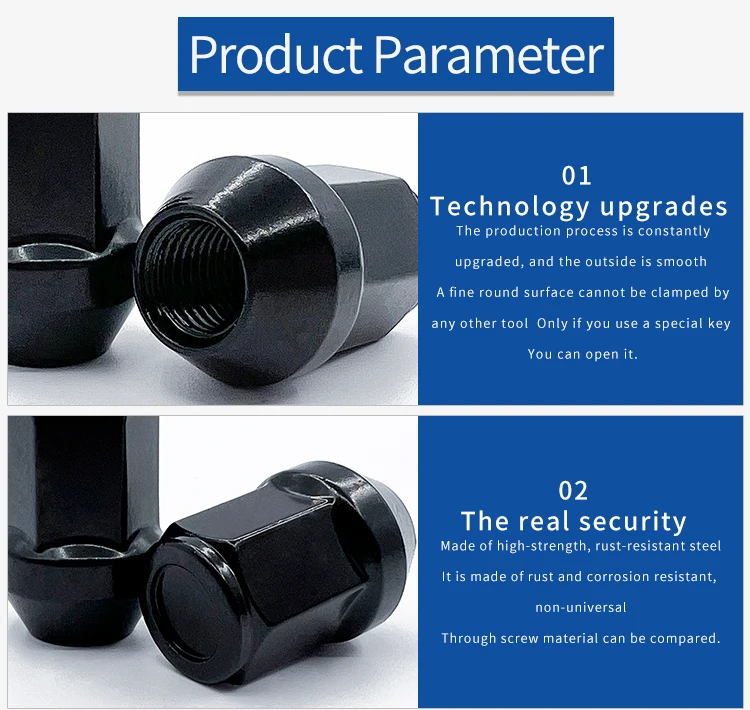 Product Parameter

01
Technology upgrades
The production process is constantly upgraded, and the outside is smooth
A fine round surface cannot be clamped by any other tool Only if you use a special key You can open it.

02
The real security
Made of high-strength, rust-resistant steel
It is made of rust and corrosion resistant, non-universal
Through screw material can be compared.