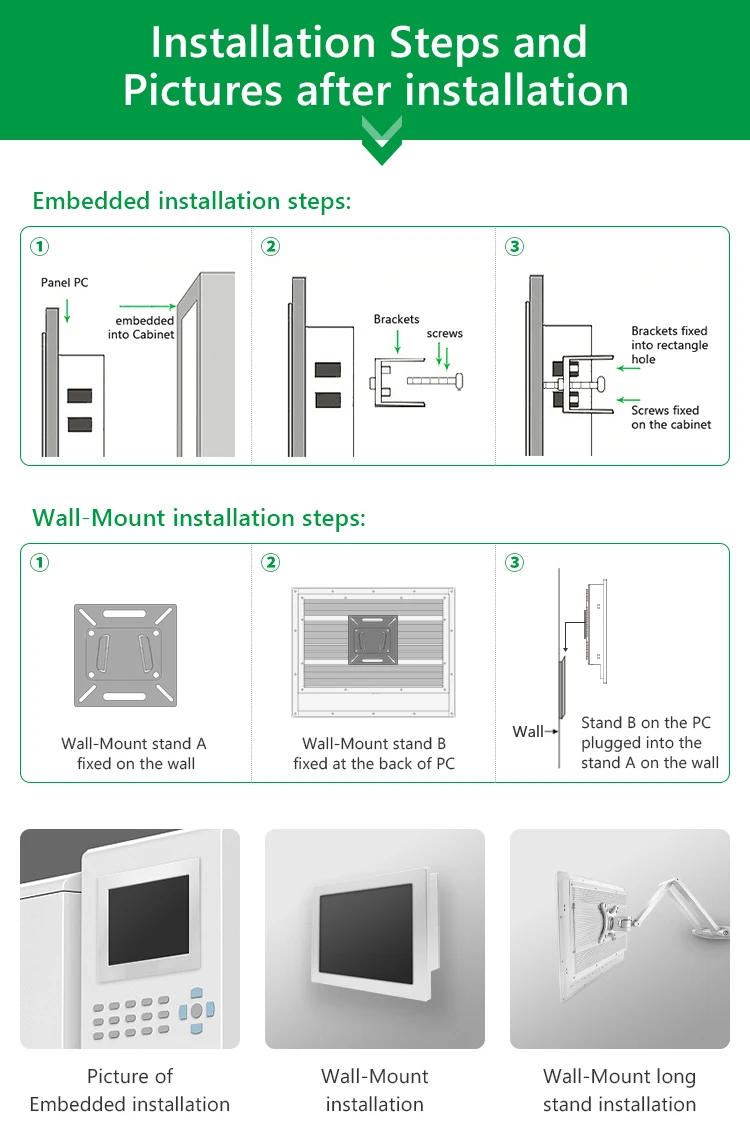 Installation Steps and Pictures after installation

Embedded installation steps:

①

Panel PC

embedded into Cabinet

②

Brackets

screws

③

Brackets fixed into rectangle hole

Screws fixed on the cabinet

Wall-Mount installation steps:

①

Wall-Mount stand A fixed on the wall

②

Wall-Mount stand B fixed at the back of PC

③

Wall

Stand B on the PC plugged into the stand A on the wall

Picture of Embedded installation

Wall-Mount installation

Wall-Mount long stand installation