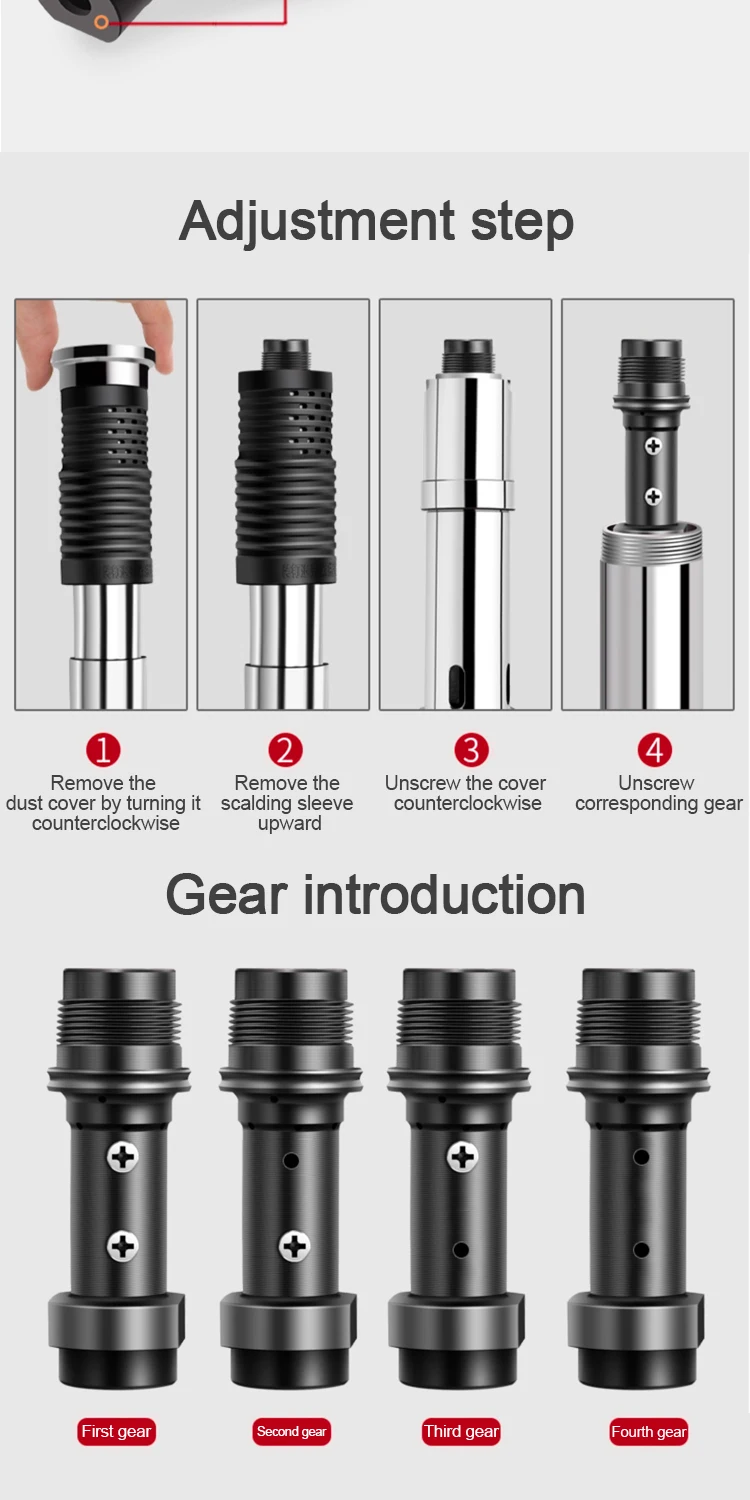 Adjustment step

1
Remove the dust cover by turning it counterclockwise

2
Remove the scalding sleeve upward

3
Unscrew the cover counterclockwise

4
Unscrew corresponding gear

Gear introduction

First gear

Second gear

Third gear

Fourth gear