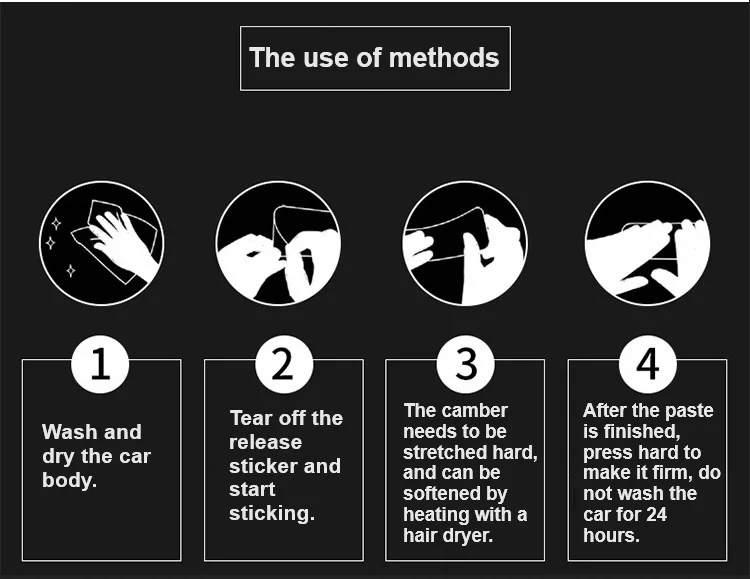 The use of methods

1

Wash and dry the car body.

2

Tear off the release sticker and start sticking.

3

The camber needs to be stretched hard, and can be softened by heating with a hair dryer.

4

After the paste is finished, press hard to make it firm, do not wash the car for 24 hours.