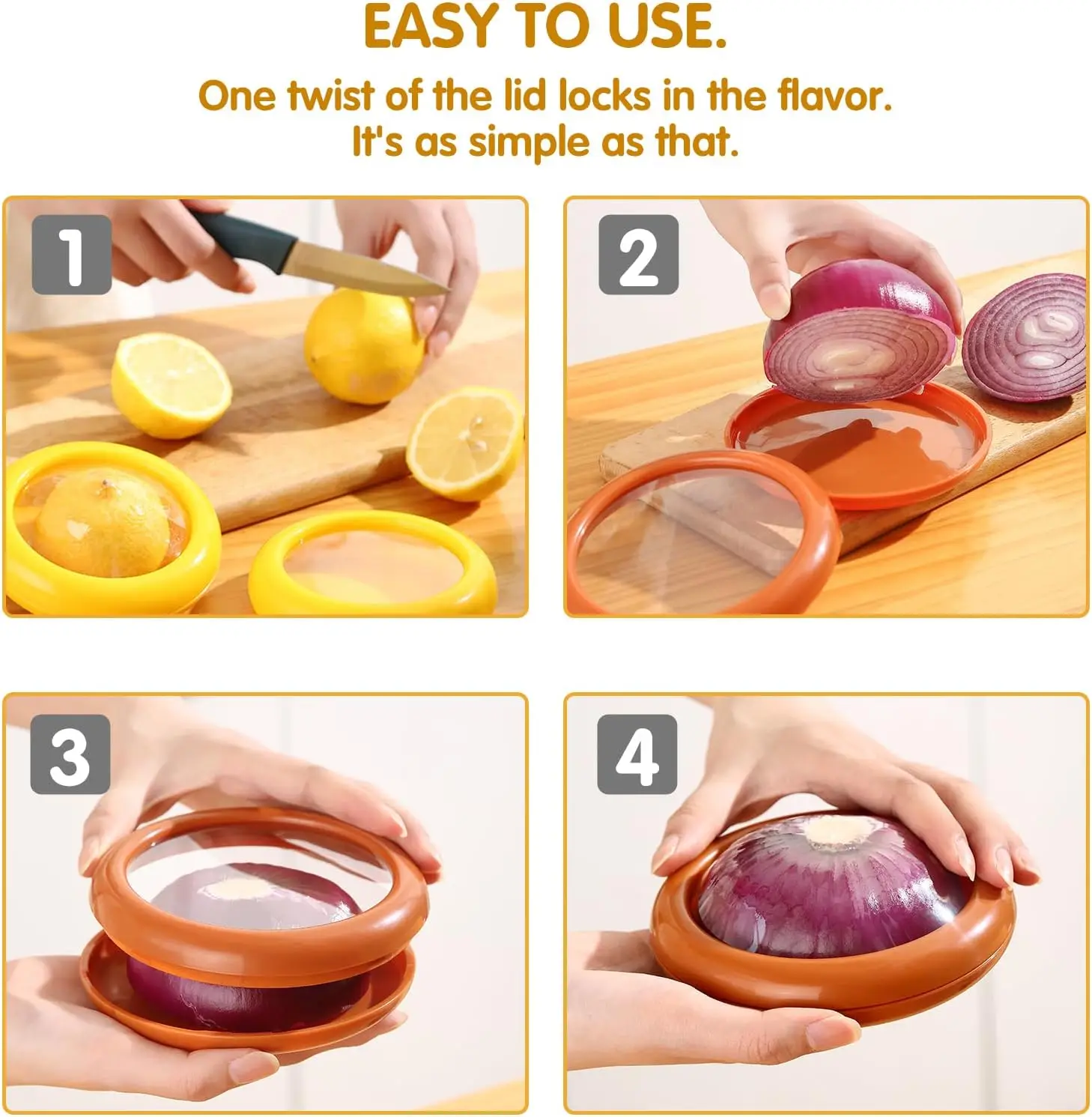 EASY TO USE.

One twist of the lid locks in the flavor.
It's as simple as that.

1

2

3

4