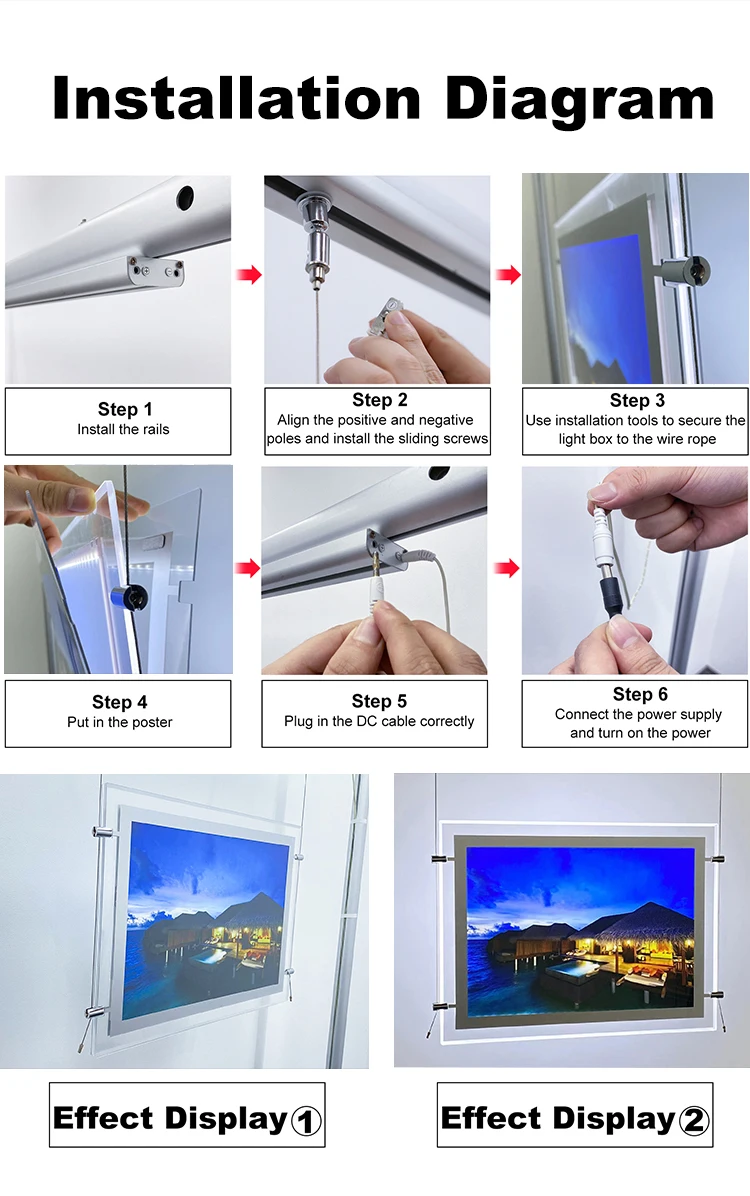 Installation Diagram

Step 1
Install the rails

Step 2
Align the positive and negative poles and install the sliding screws

Step 3
Use installation tools to secure the light box to the wire rope

Step 4
Put in the poster

Step 5
Plug in the DC cable correctly

Step 6
Connect the power supply and turn on the power

Effect Display①

Effect Display②