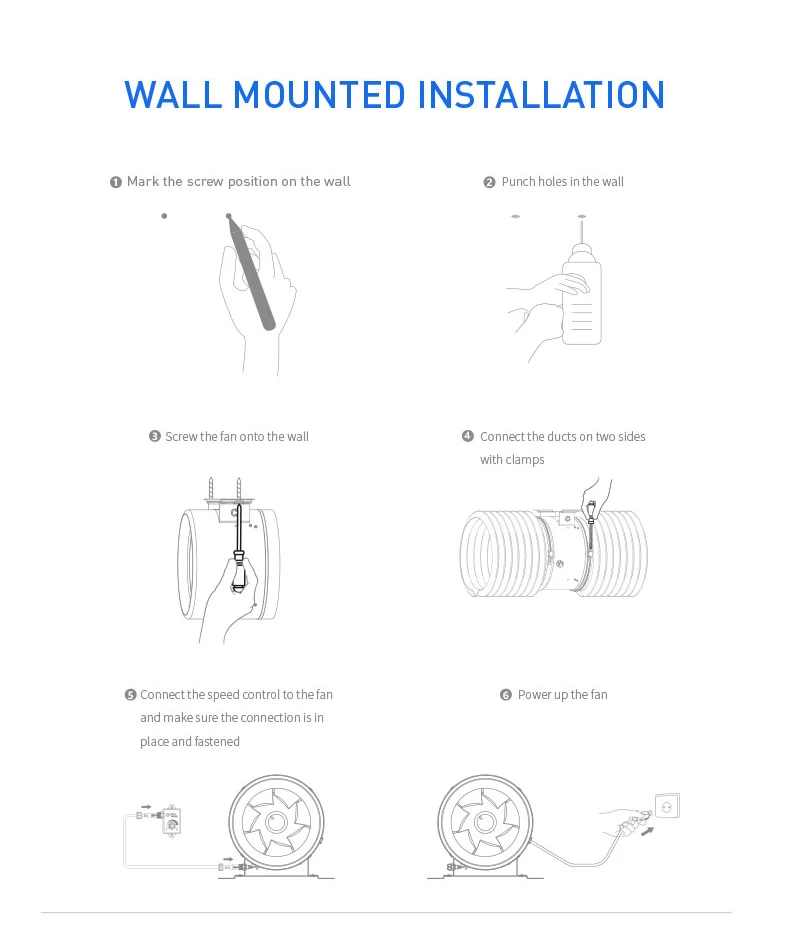 WALL MOUNTED INSTALLATION

❶ Mark the screw position on the wall

❷ Punch holes in the wall

❸ Screw the fan onto the wall

❹ Connect the ducts on two sides with clamps

❺ Connect the speed control to the fan and make sure the connection is in place and fastened

❻ Power up the fan