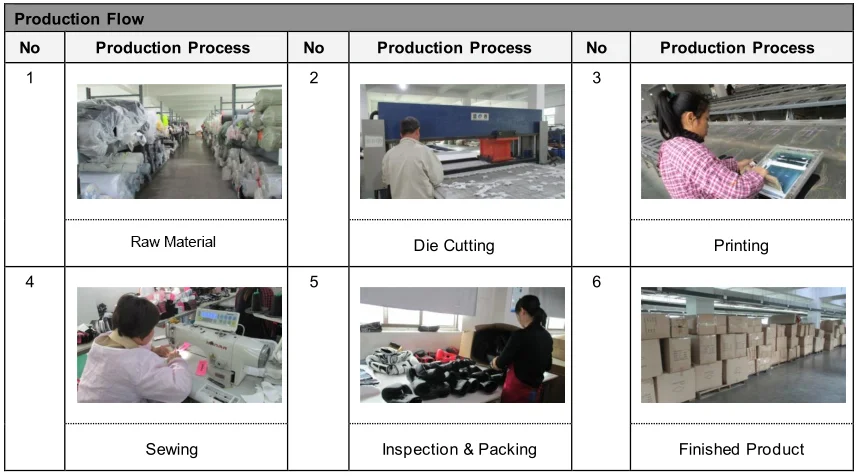 Production Flow

| No | Production Process | No | Production Process | No | Production Process |
|---|---|---|---|---|---|
| 1 | Raw Material | 2 | Die Cutting | 3 | Printing |
| 4 | Sewing | 5 | Inspection & Packing | 6 | Finished Product |