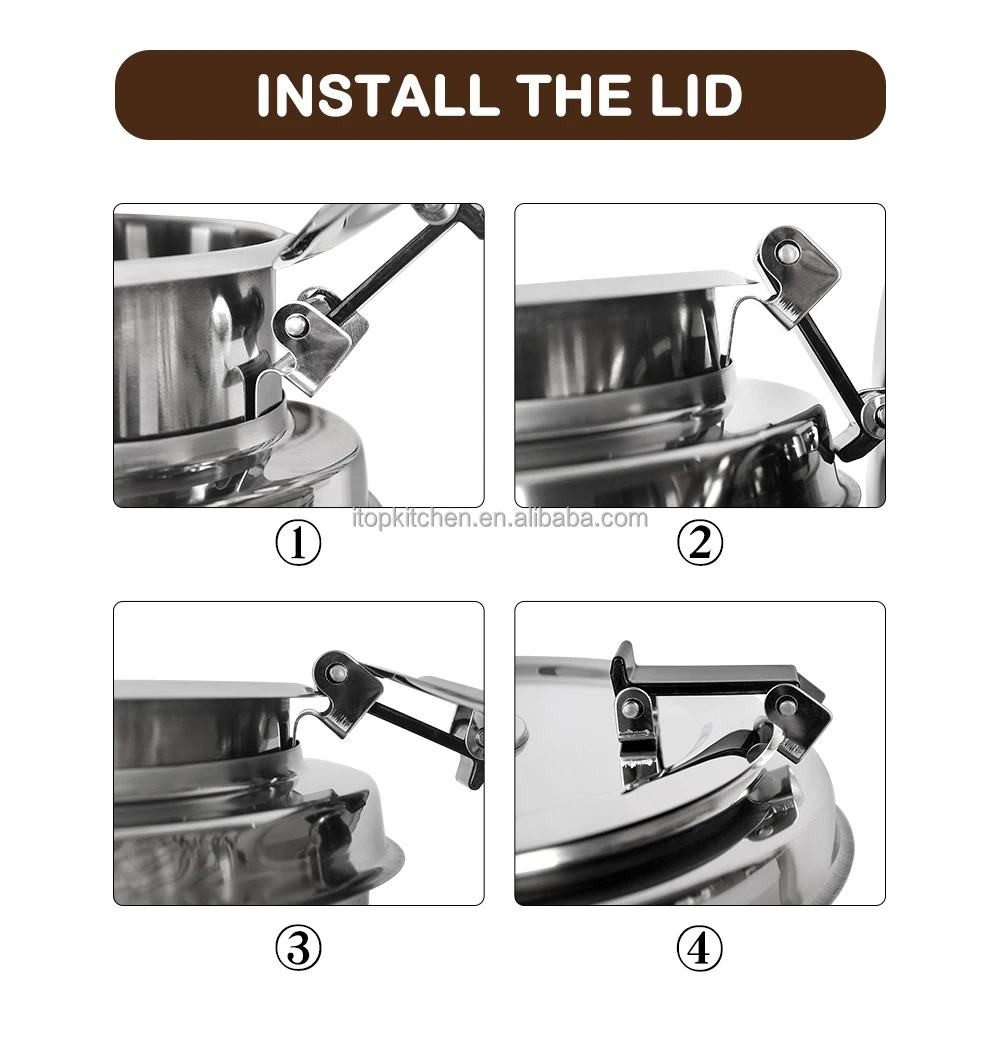 INSTALL THE LID

itopkitchen.en.alibaba.com

①

②

③

④