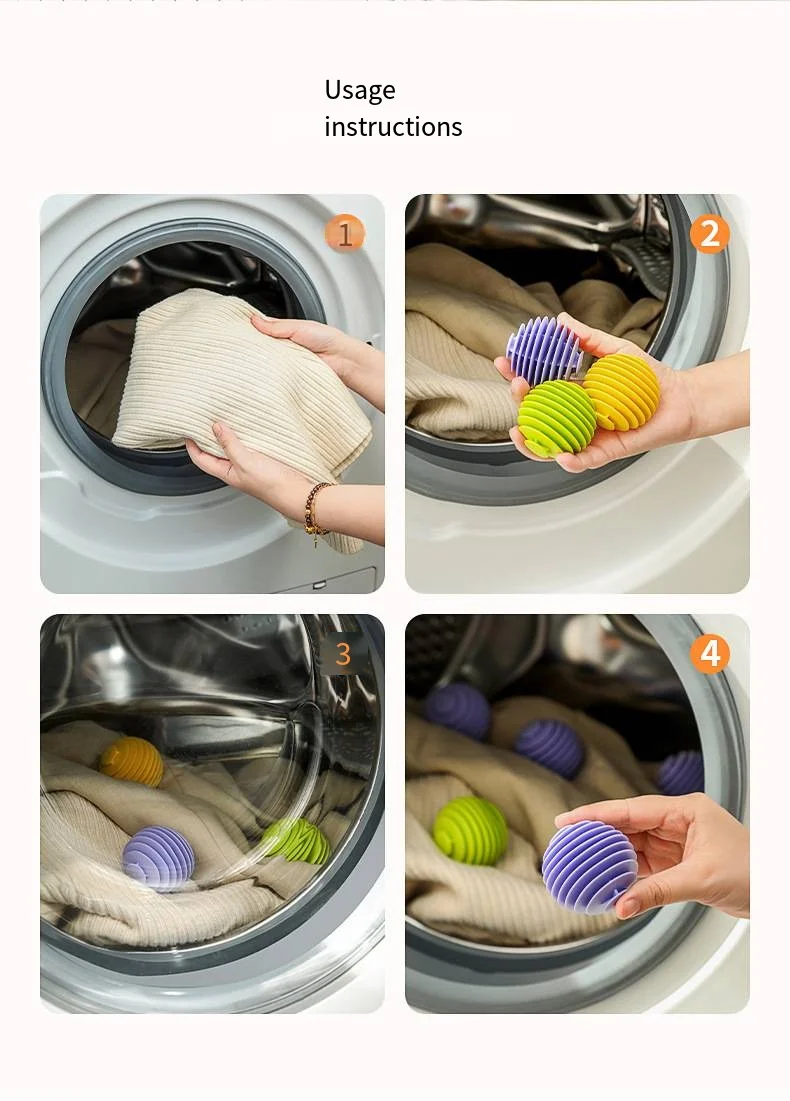 Usage instructions

1

2

3

4