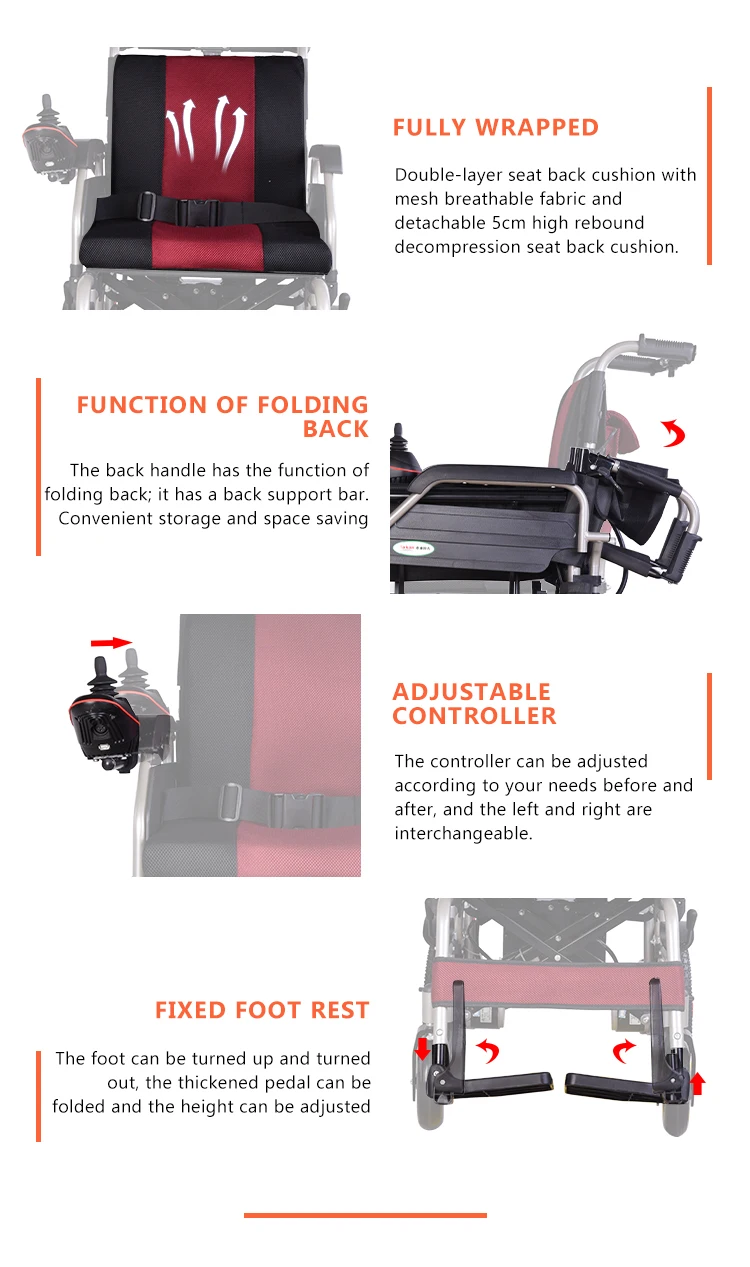 FULLY WRAPPED

Double-layer seat back cushion with mesh breathable fabric and detachable 5cm high rebound decompression seat back cushion.

FUNCTION OF FOLDING BACK

The back handle has the function of folding back; it has a back support bar. Convenient storage and space saving

ADJUSTABLE CONTROLLER

The controller can be adjusted according to your needs before and after, and the left and right are interchangeable.

FIXED FOOT REST

The foot can be turned up and turned out, the thickened pedal can be folded and the height can be adjusted