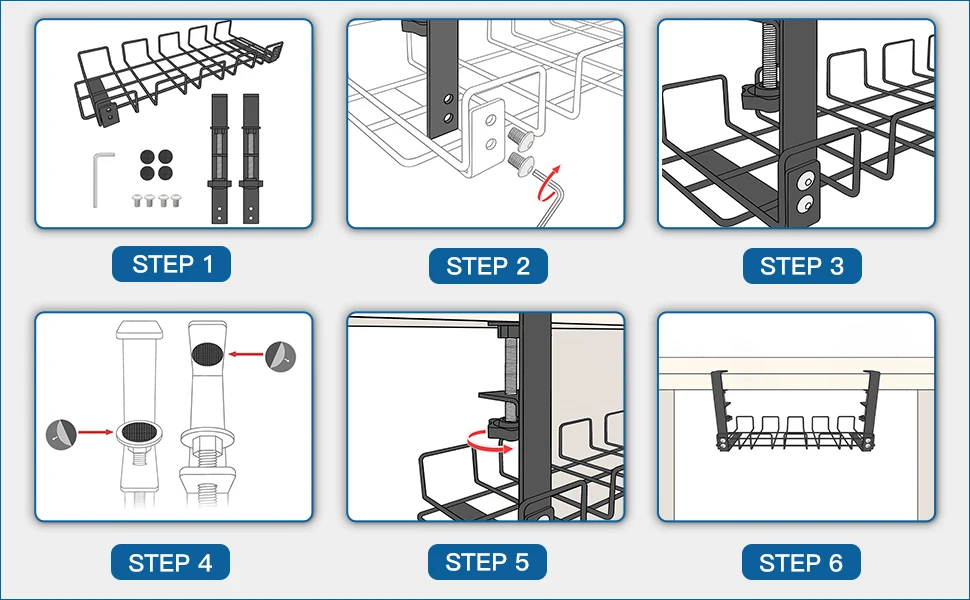 STEP 1

STEP 2

STEP 3

STEP 4

STEP 5

STEP 6