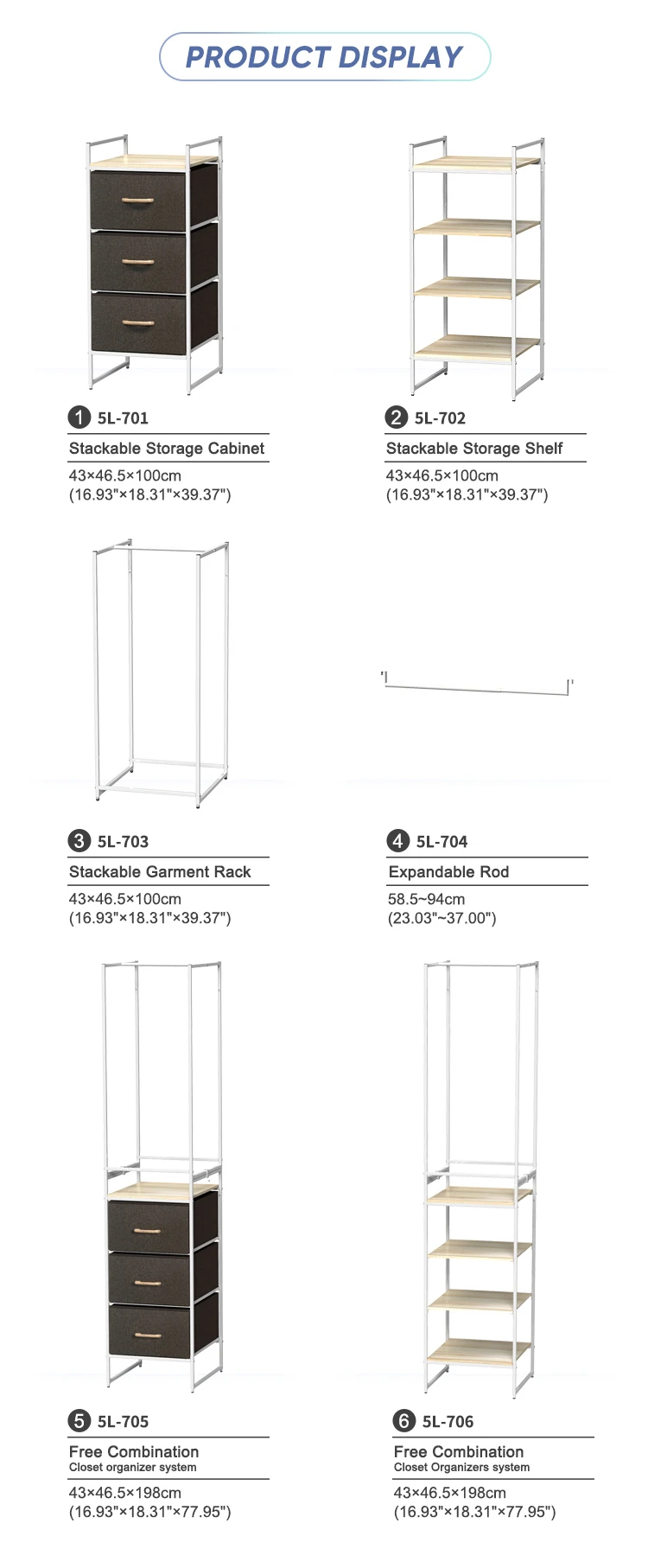 PRODUCT DISPLAY

1 5L-701
Stackable Storage Cabinet
43×46.5×100cm
(16.93"×18.31"×39.37")

2 5L-702
Stackable Storage Shelf
43×46.5×100cm
(16.93"×18.31"×39.37")

3 5L-703
Stackable Garment Rack
43×46.5×100cm
(16.93"×18.31"×39.37")

4 5L-704
Expandable Rod
58.5~94cm
(23.03"~37.00")

5 5L-705
Free Combination
Closet organizer system
43×46.5×198cm
(16.93"×18.31"×77.95")

6 5L-706
Free Combination
Closet Organizers system
43×46.5×198cm
(16.93"×18.31"×77.95")