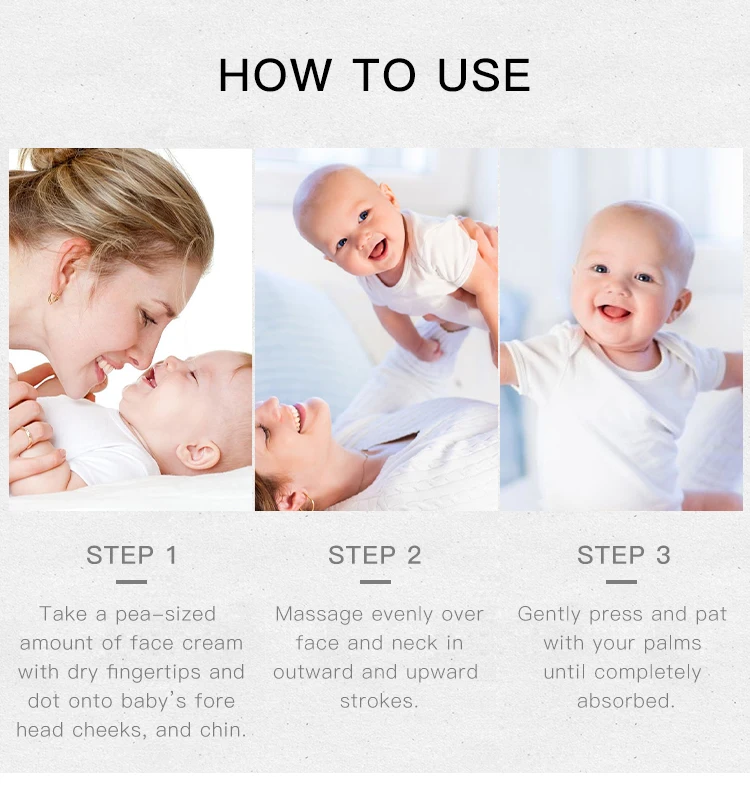 HOW TO USE

STEP 1

Take a pea-sized amount of face cream with dry fingertips and dot onto baby's fore head cheeks, and chin.

STEP 2

Massage evenly over face and neck in outward and upward strokes.

STEP 3

Gently press and pat with your palms until completely absorbed.