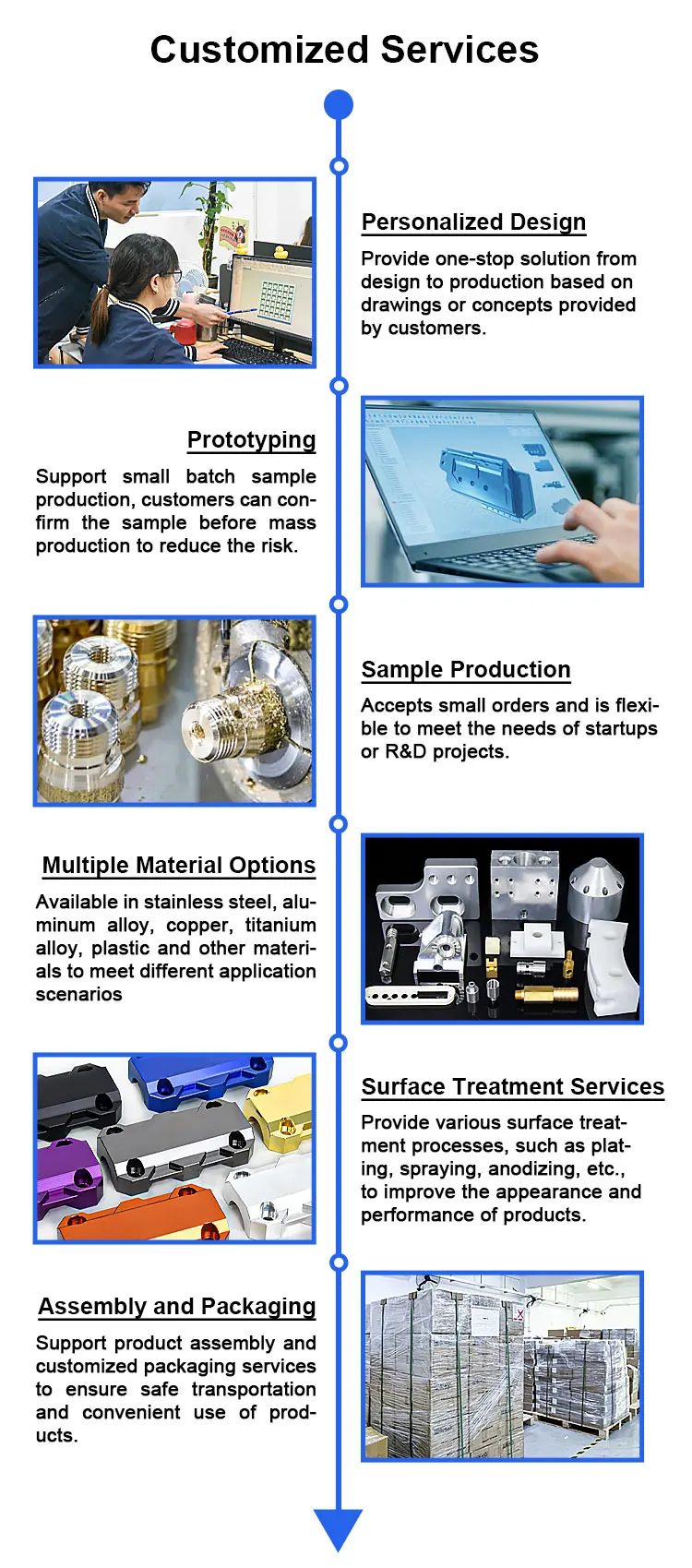 Customized Services

Personalized Design

Provide one-stop solution from design to production based on drawings or concepts provided by customers.

Prototyping

Support small batch sample production, customers can confirm the sample before mass production to reduce the risk.

Sample Production

Accepts small orders and is flexible to meet the needs of startups or R&D projects.

Multiple Material Options

Available in stainless steel, aluminum alloy, copper, titanium alloy, plastic and other materials to meet different application scenarios

Surface Treatment Services

Provide various surface treatment processes, such as plating, spraying, anodizing, etc., to improve the appearance and performance of products.

Assembly and Packaging

Support product assembly and customized packaging services to ensure safe transportation and convenient use of products.