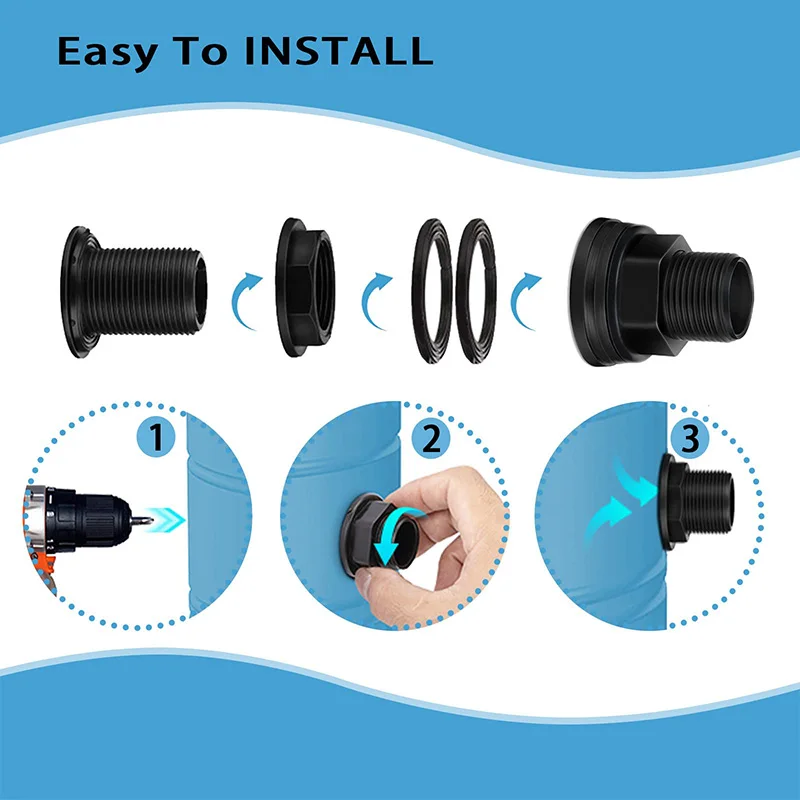 Easy To INSTALL

1

2

3