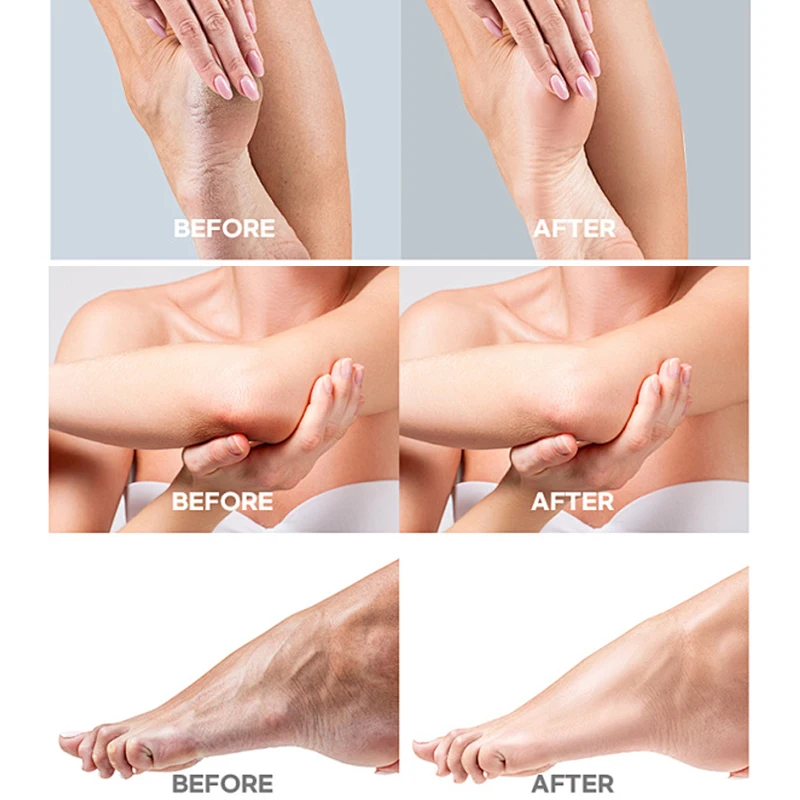 BEFORE
AFTER
BEFORE
AFTER
BEFORE
AFTER