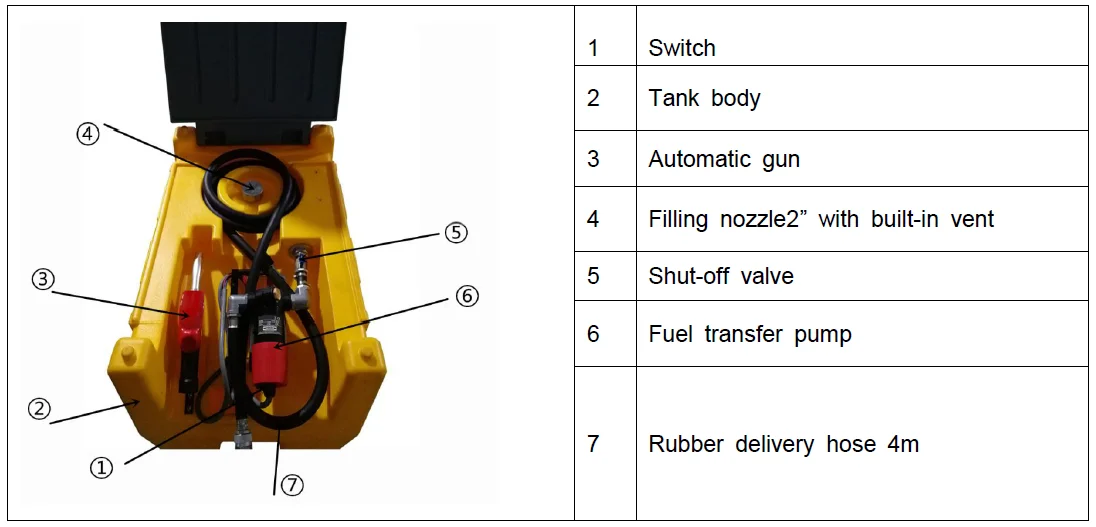 ④
⑤
③
⑥
②
①
⑦

| 1 | Switch |
|---|---|
| 2 | Tank body |
| 3 | Automatic gun |
| 4 | Filling nozzle2” with built-in vent |
| 5 | Shut-off valve |
| 6 | Fuel transfer pump |
| 7 | Rubber delivery hose 4m |